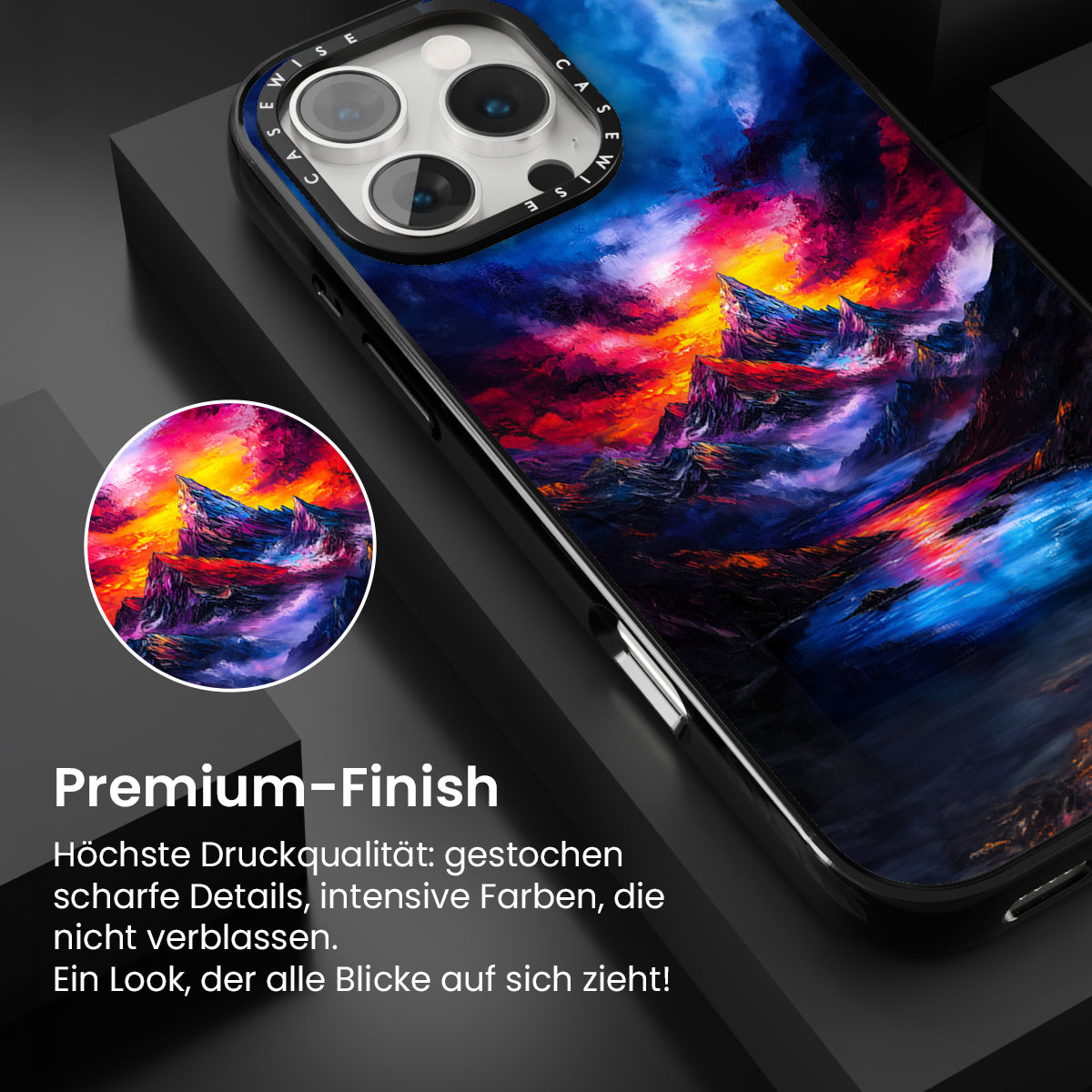 CASEWISE CASEWISE

Premium-Finish

Höchste Druckqualität: gestochen scharfe Details, intensive Farben, die nicht verblassen.
Ein Look, der alle Blicke auf sich zieht!