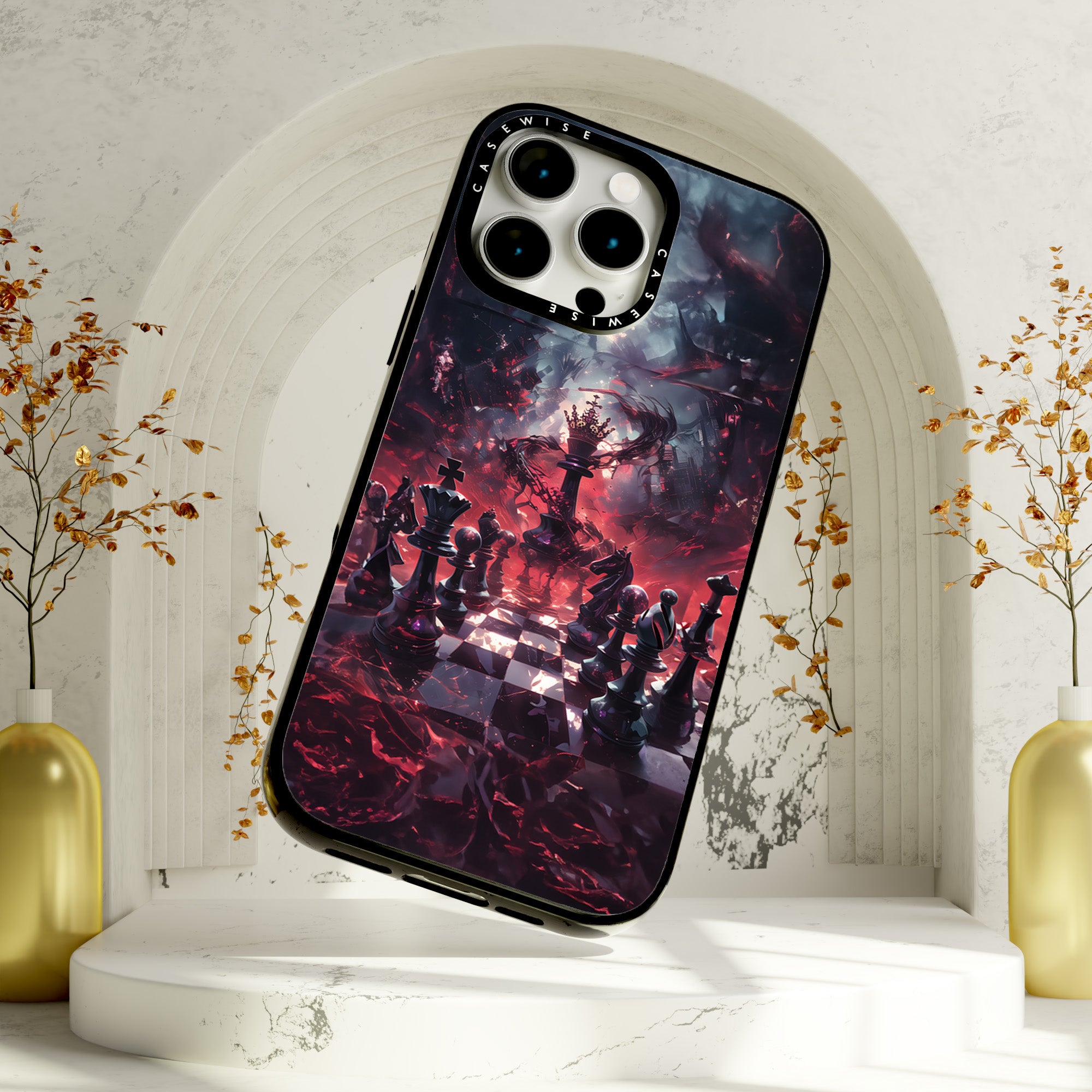 CASEWISE CASEWISE