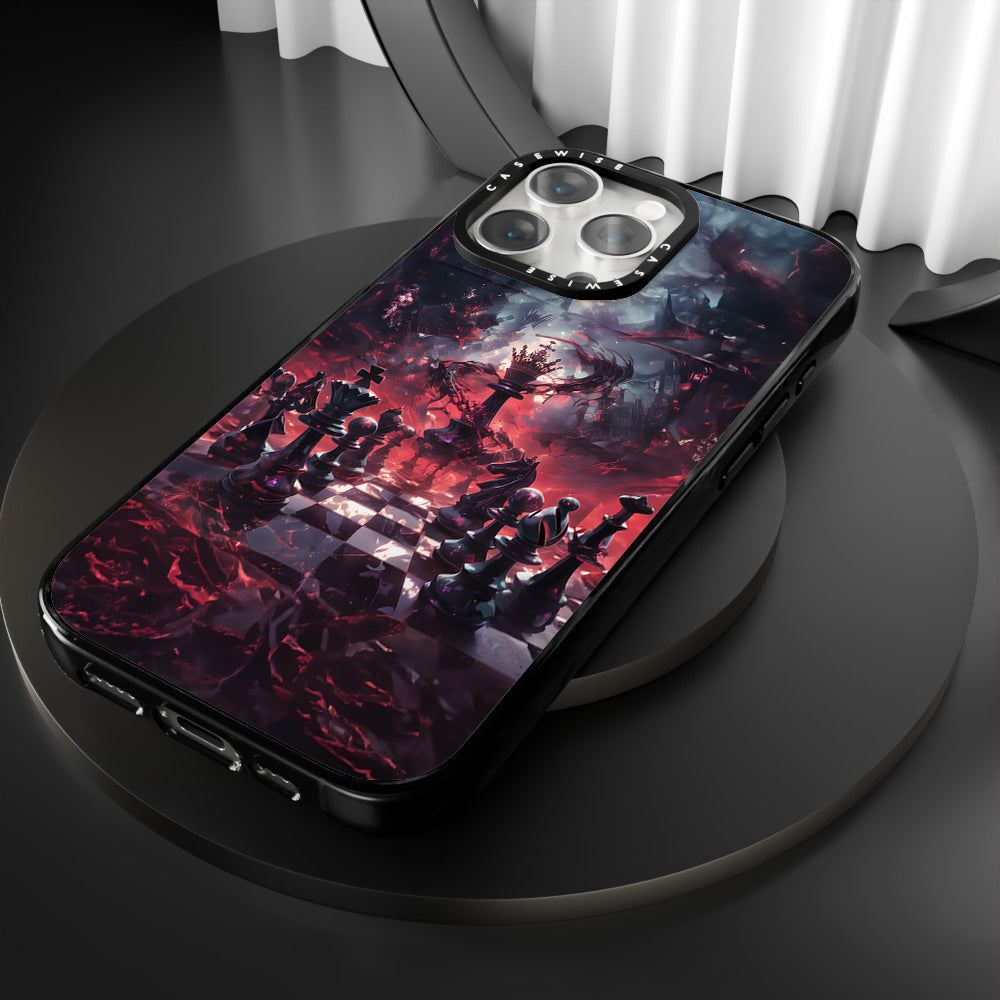 CASEWISE
CASEWISE