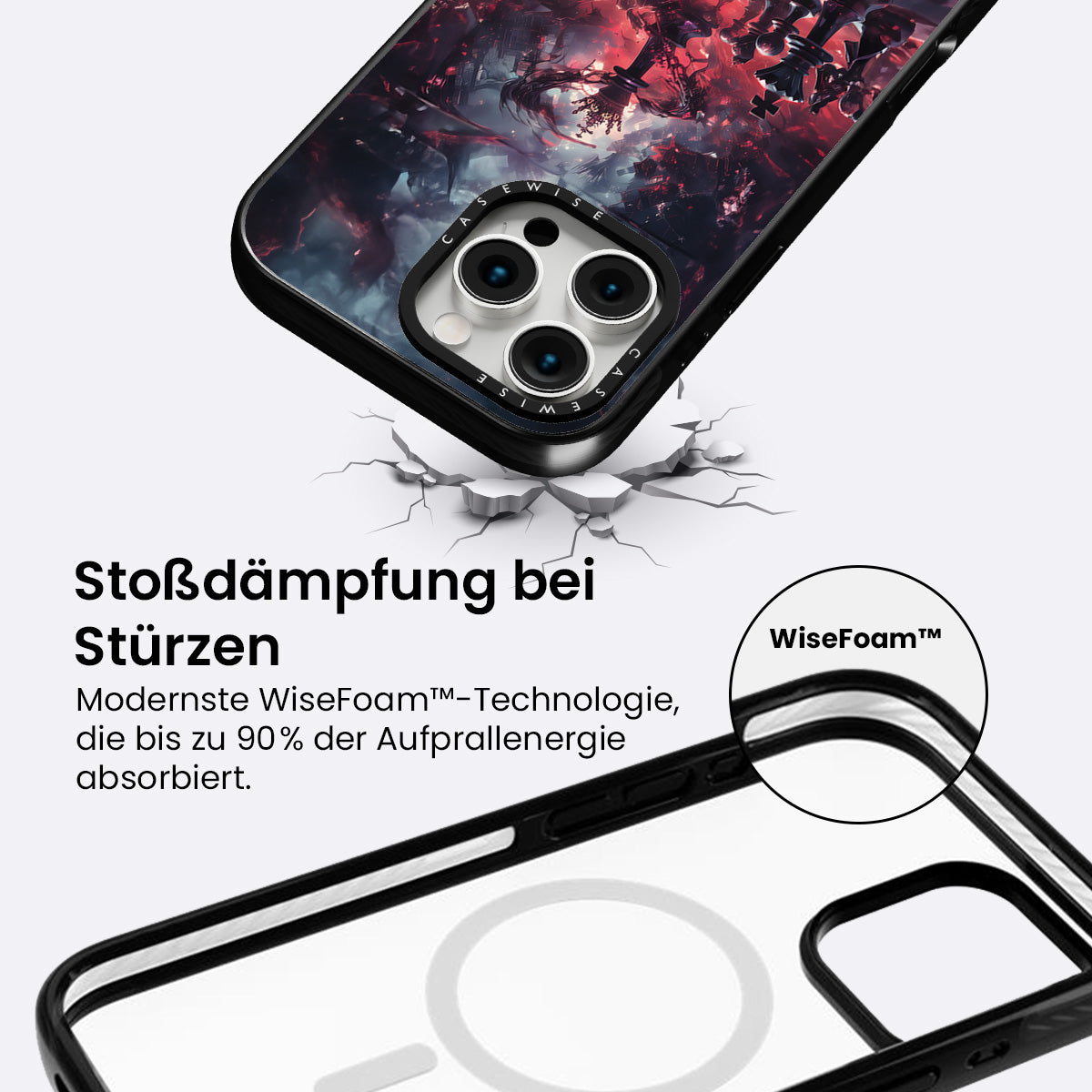 CASEWISE

CASEWISE

Stoßdämpfung bei Stürzen

Modernste WiseFoam™-Technologie, die bis zu 90% der Aufprallenergie absorbiert.

WiseFoam™