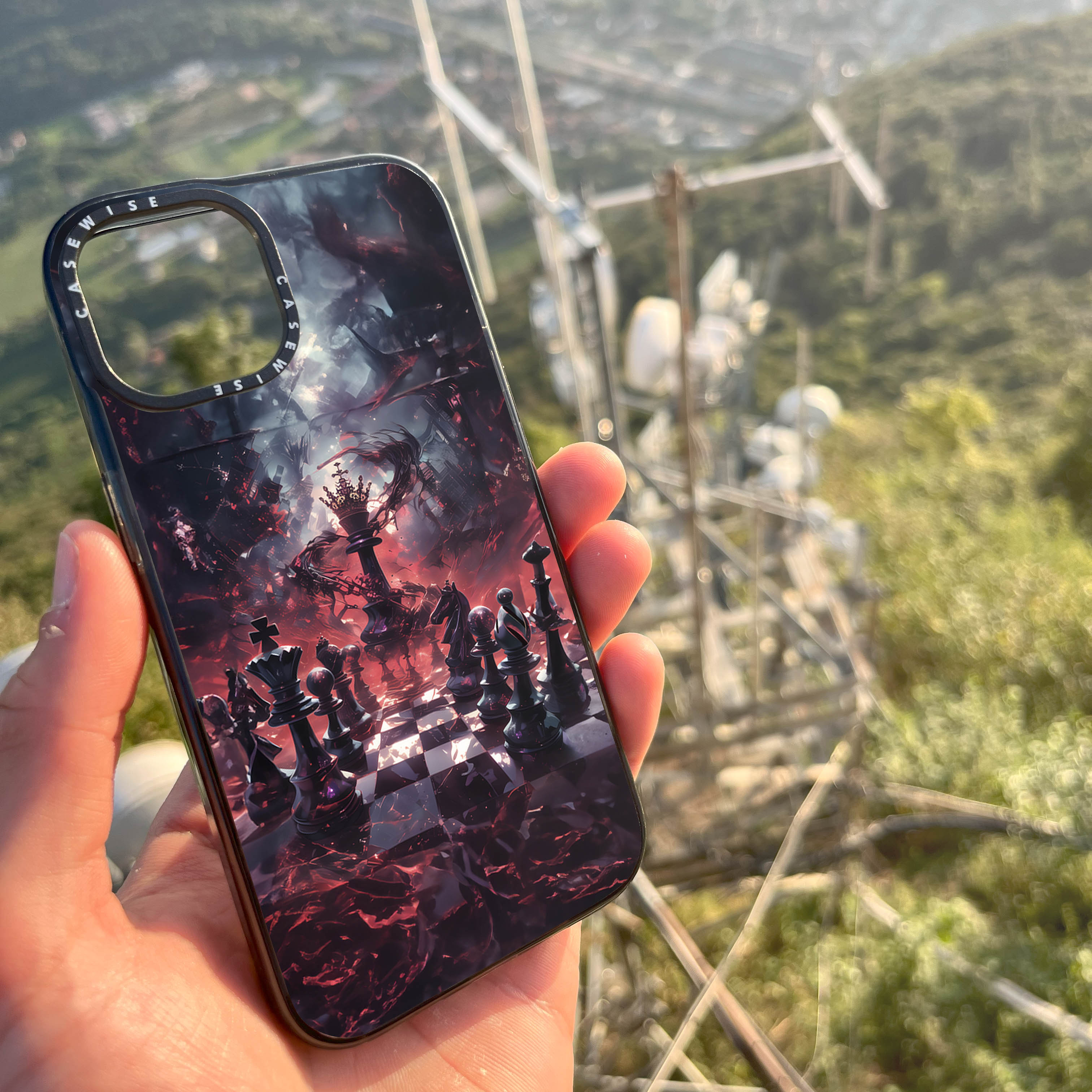 CASEWISE CASEWISE