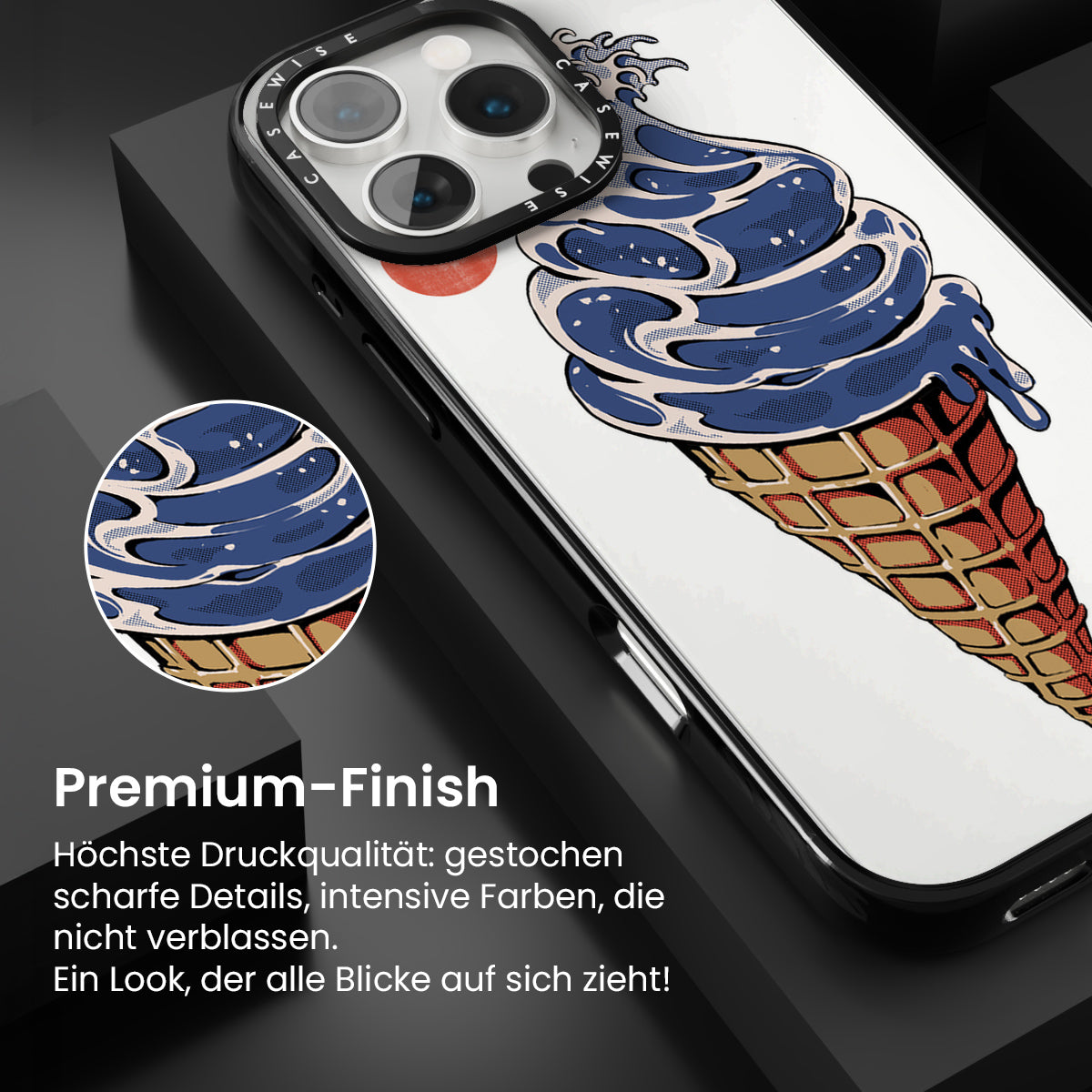 CASEWISE CASEWISE

Premium-Finish

Höchste Druckqualität: gestochen scharfe Details, intensive Farben, die nicht verblassen.
Ein Look, der alle Blicke auf sich zieht!