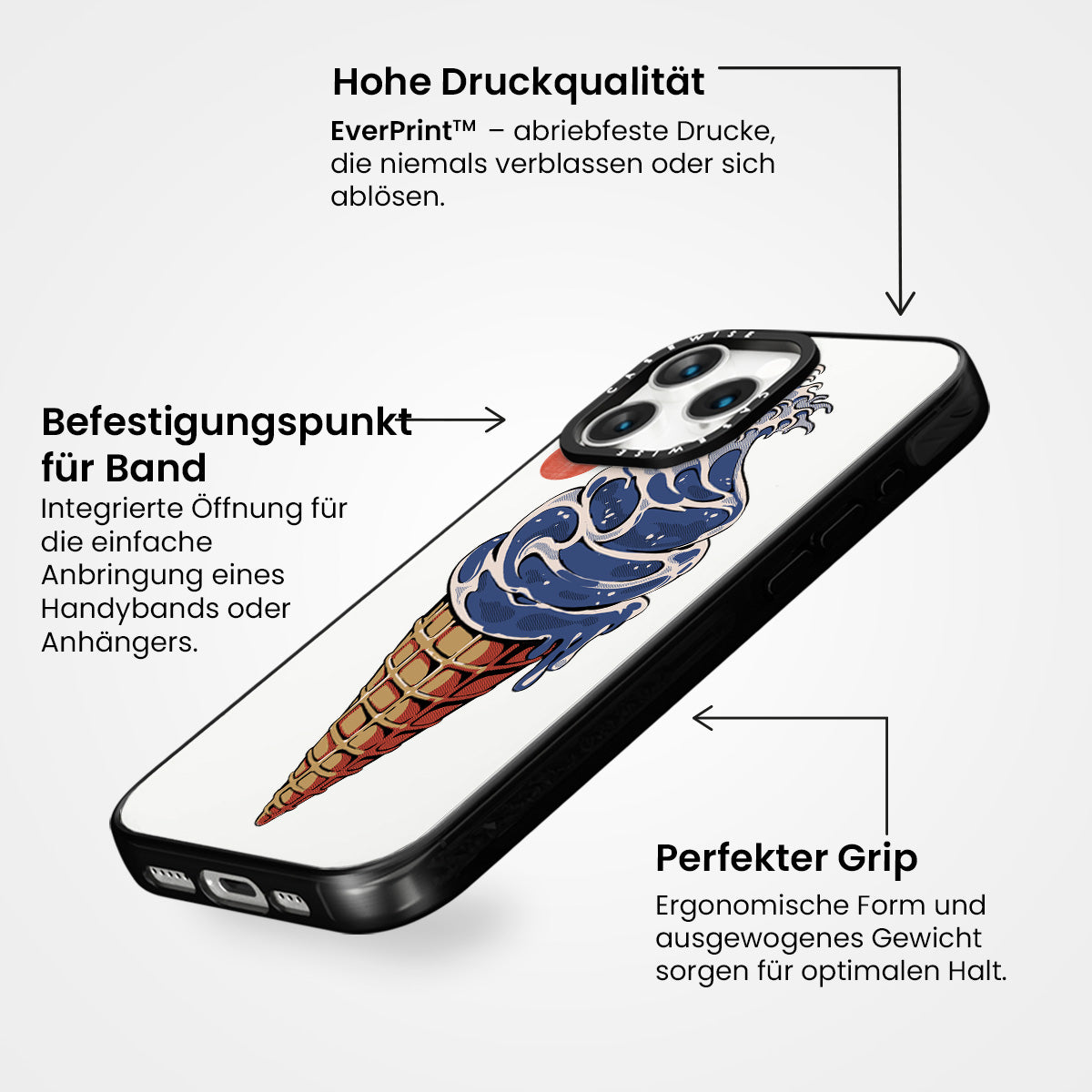 Hohe Druckqualität

EverPrint™ – abriebfeste Drucke, die niemals verblassen oder sich ablösen.

Befestigungspunkt für Band

Integrierte Öffnung für die einfache Anbringung eines Handybands oder Anhängers.

CASEWISE

CASEWISE

Perfekter Grip

Ergonomische Form und ausgewogenes Gewicht sorgen für optimalen Halt.