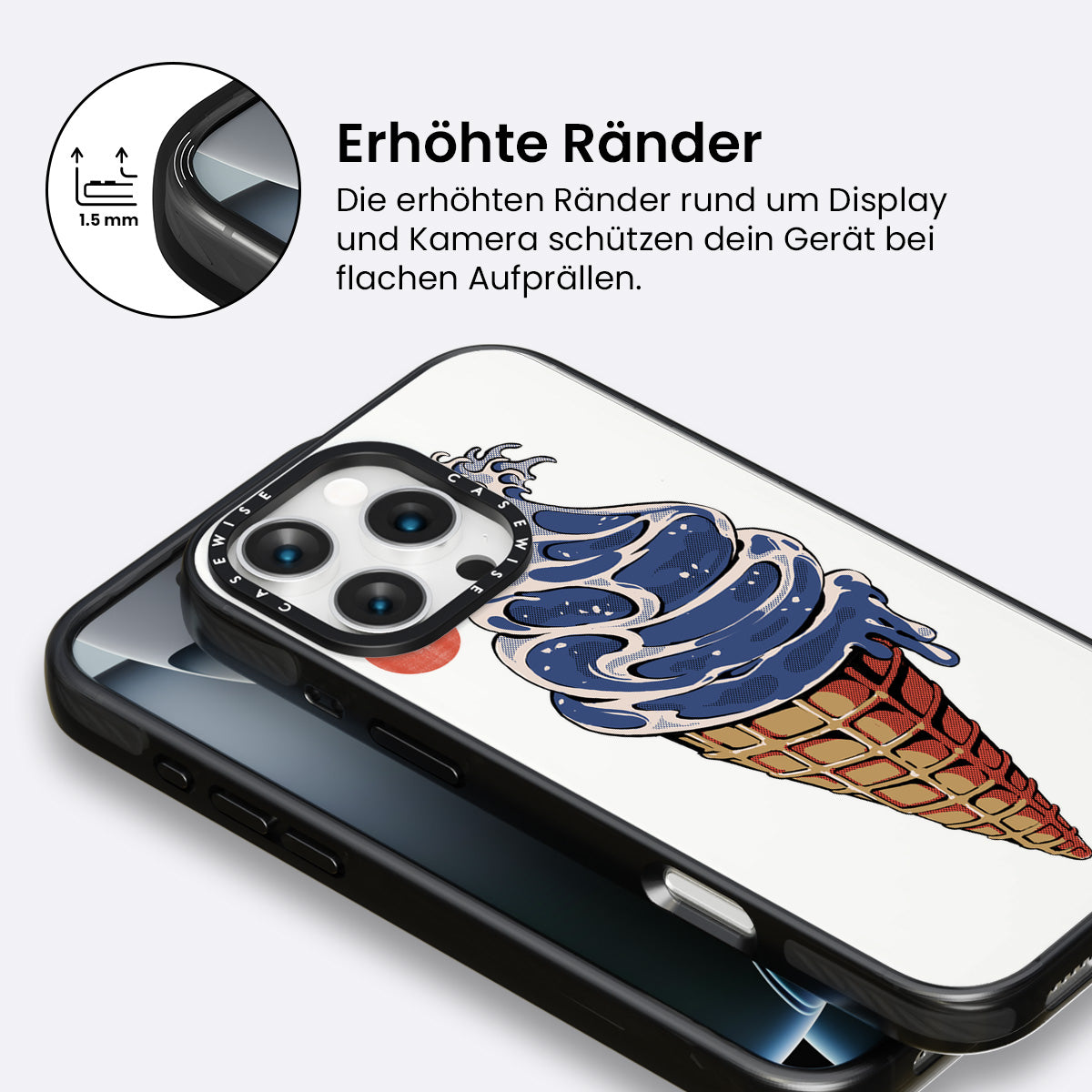 1.5 mm

Erhöhte Ränder

Die erhöhten Ränder rund um Display und Kamera schützen dein Gerät bei flachen Aufprällen.

CASEWISE CASEWISE