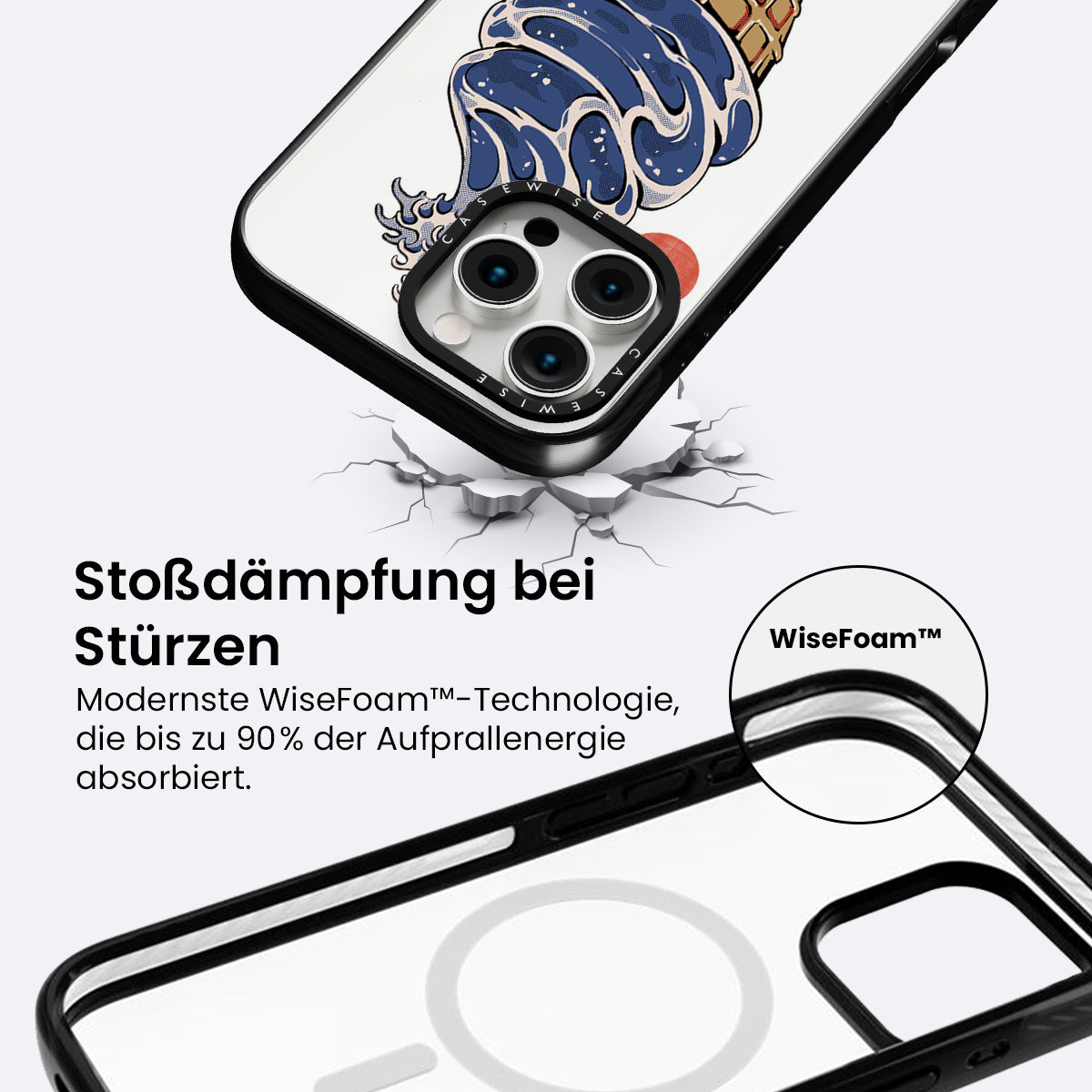 CASEWISE
CASEWISE

Stoßdämpfung bei Stürzen

Modernste WiseFoam™-Technologie, die bis zu 90% der Aufprallenergie absorbiert.

WiseFoam™