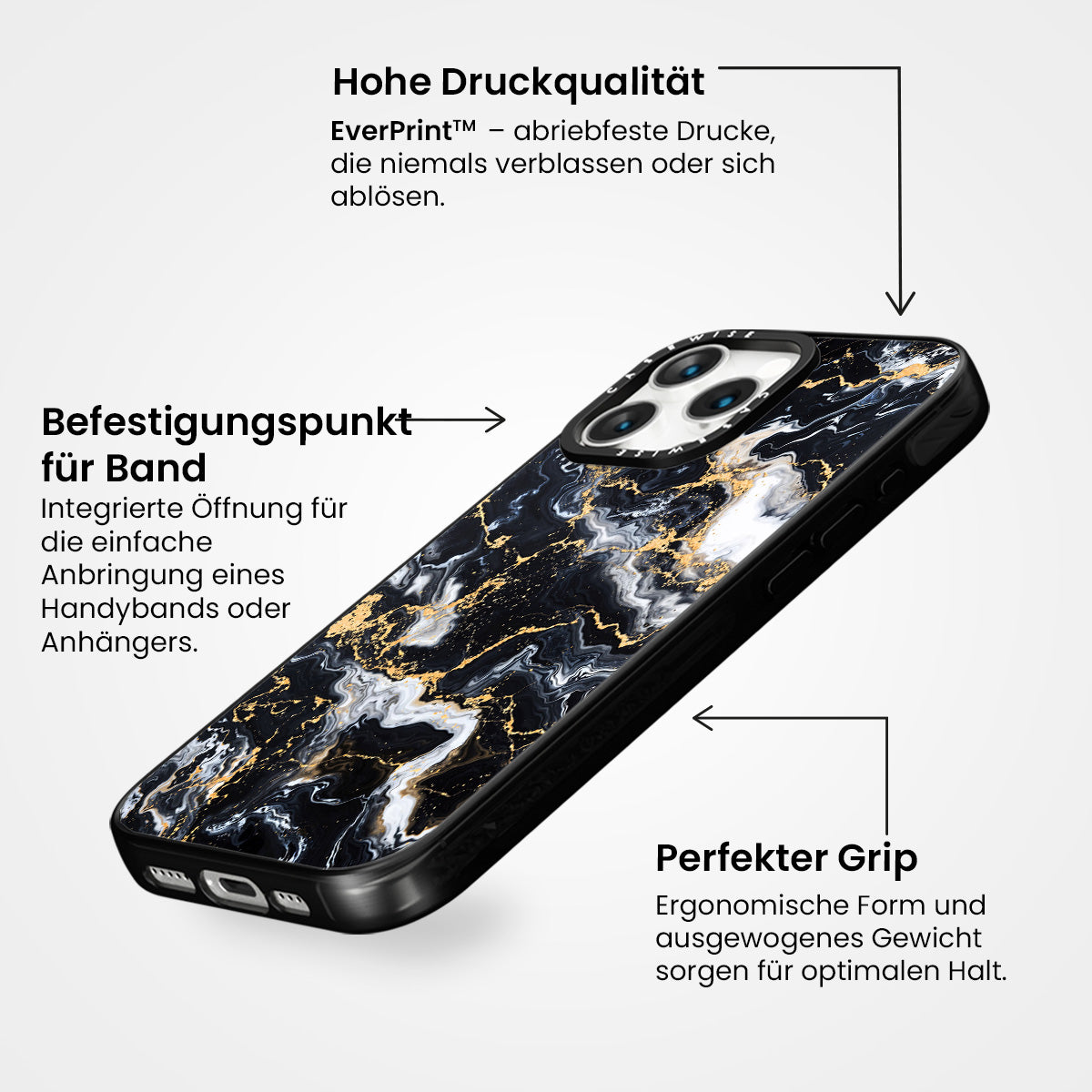 Hohe Druckqualität

EverPrint™ – abriebfeste Drucke, die niemals verblassen oder sich ablösen.

Befestigungspunkt für Band

Integrierte Öffnung für die einfache Anbringung eines Handybands oder Anhängers.

CASEWISE

CASEWISE

Perfekter Grip

Ergonomische Form und ausgewogenes Gewicht sorgen für optimalen Halt.