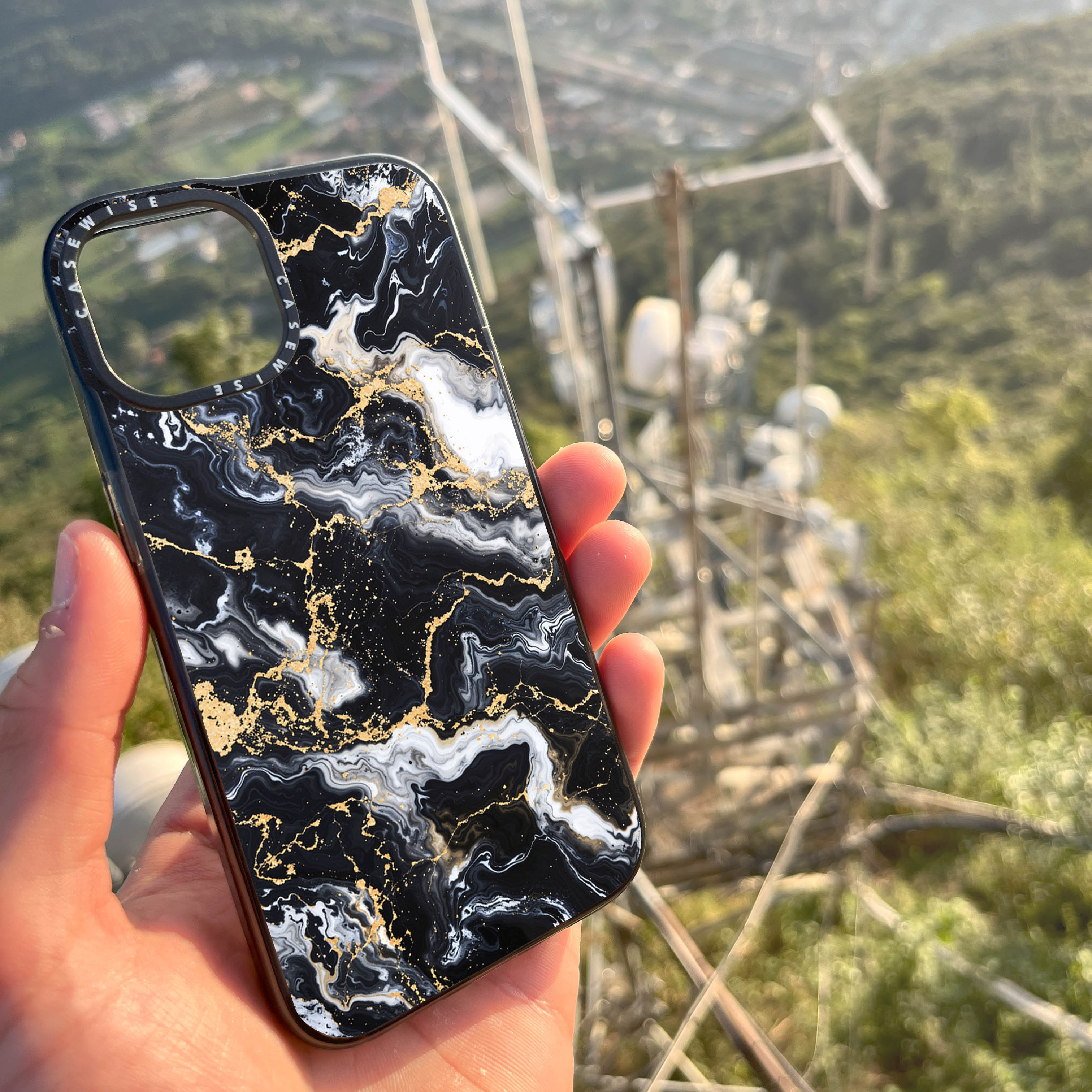 CASEWISE CASEWISE