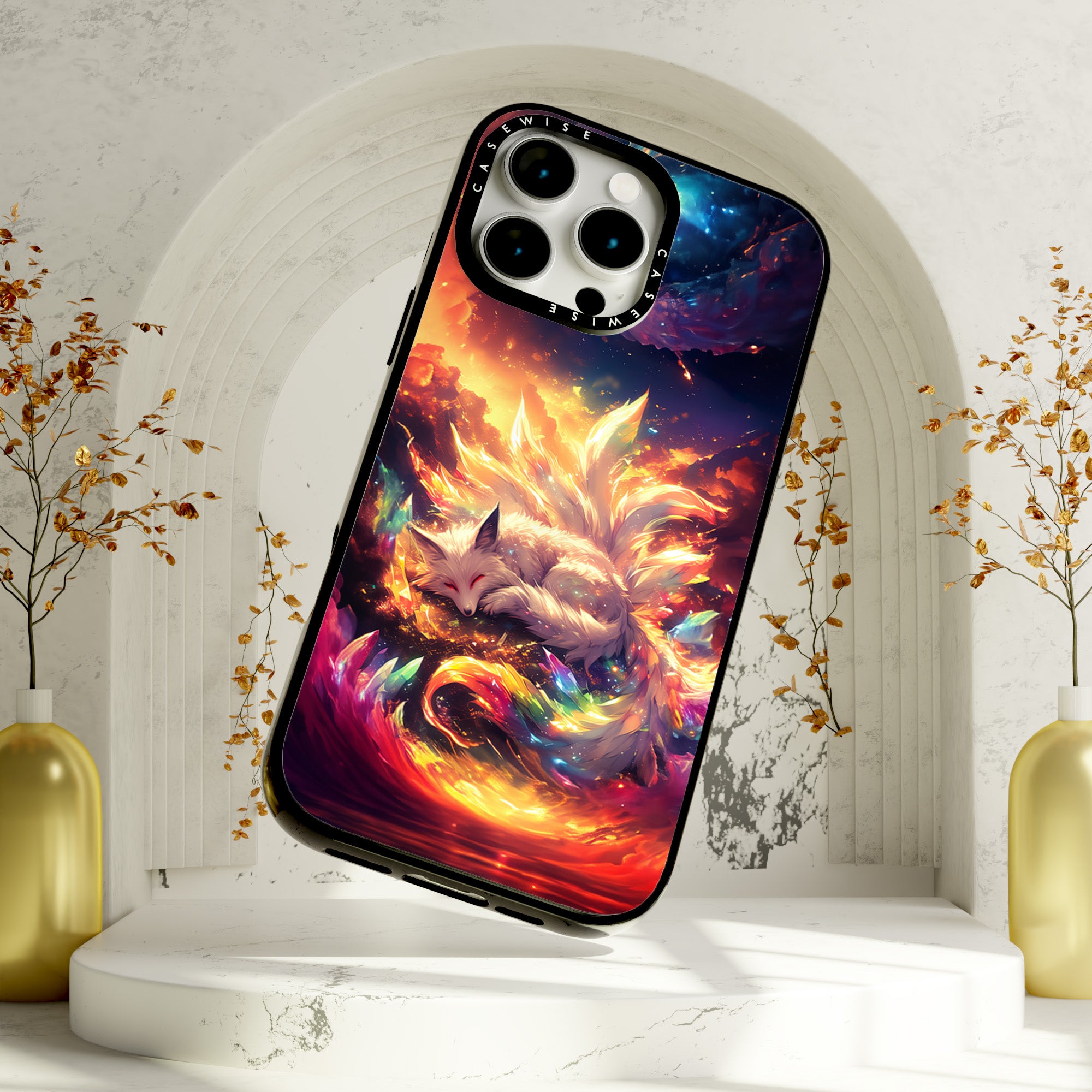 CASEWISE CASEWISE