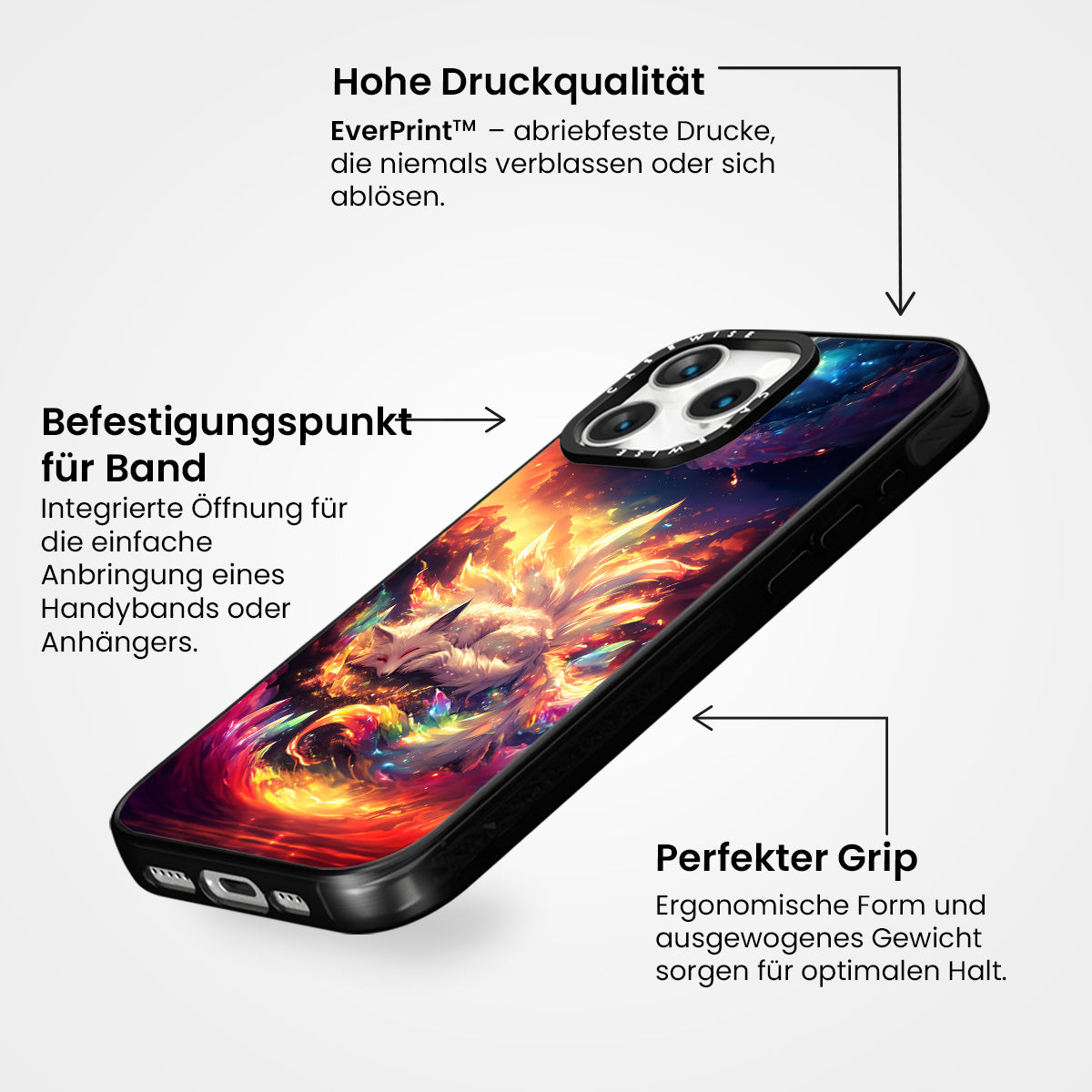 Hohe Druckqualität

EverPrint™ – abriebfeste Drucke, die niemals verblassen oder sich ablösen.

Befestigungspunkt für Band

Integrierte Öffnung für die einfache Anbringung eines Handybands oder Anhängers.

CASEWISE

CASEWISE

Perfekter Grip

Ergonomische Form und ausgewogenes Gewicht sorgen für optimalen Halt.