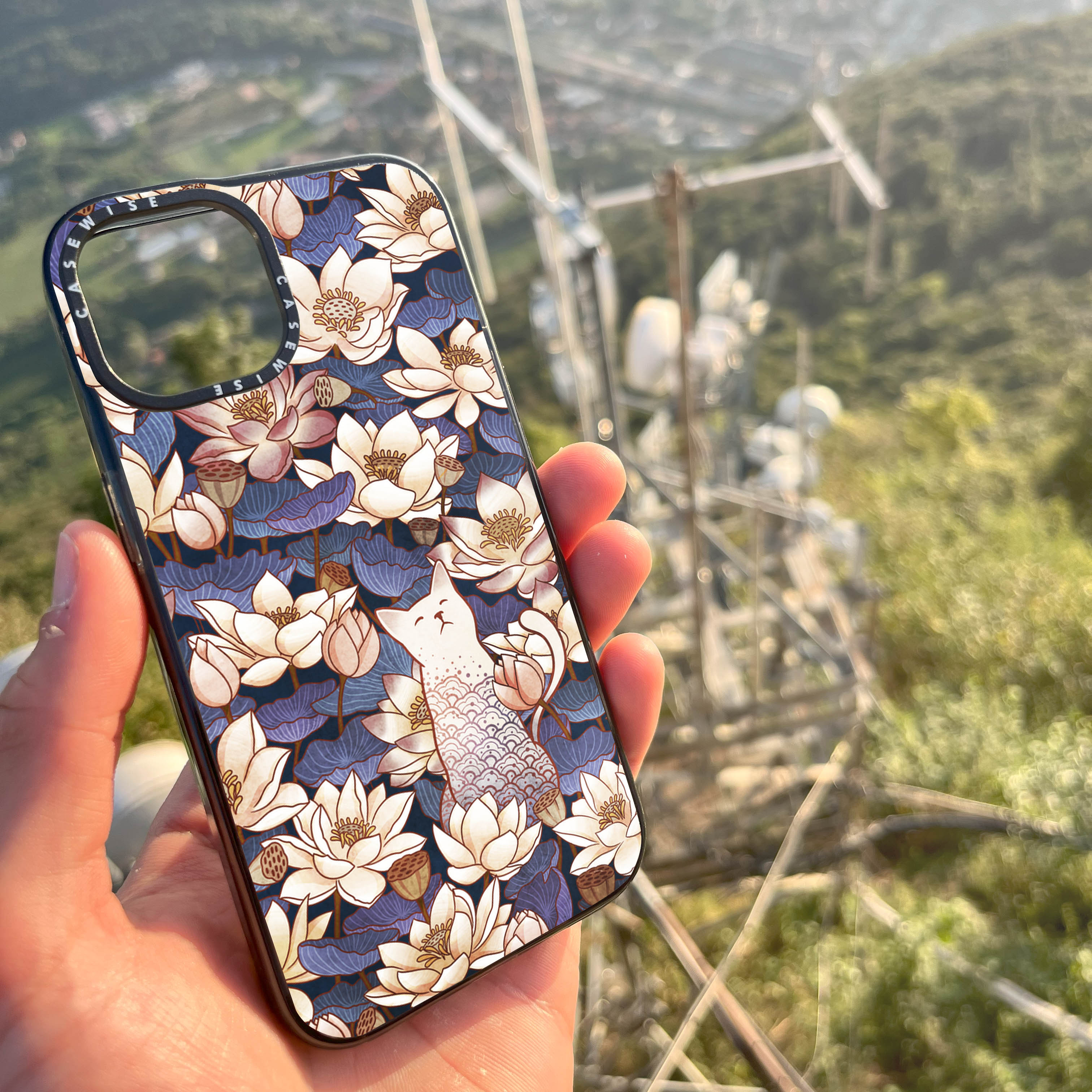 CASEWISE CASEWISE