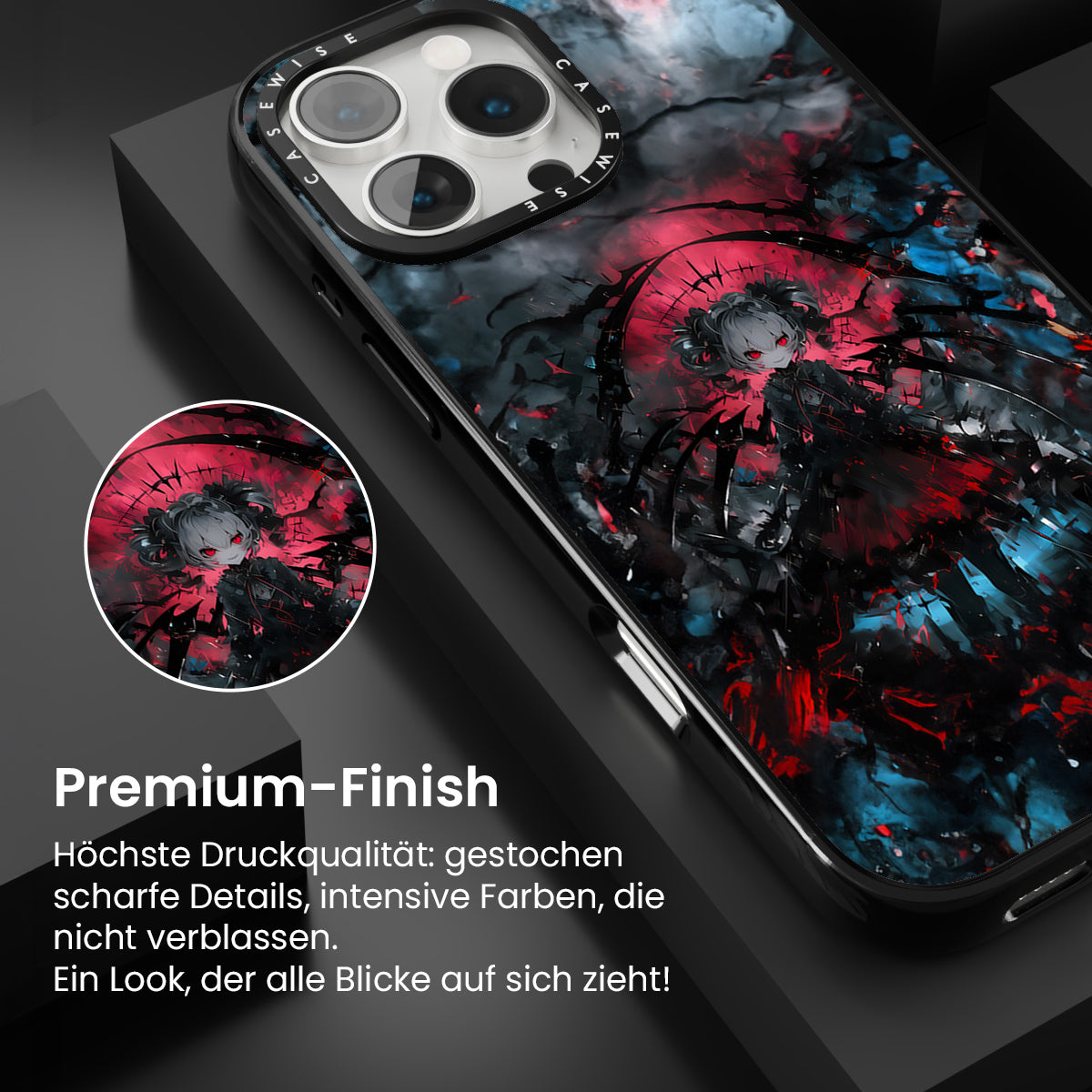 CASEWISE CASEWISE

Premium-Finish

Höchste Druckqualität: gestochen scharfe Details, intensive Farben, die nicht verblassen.
Ein Look, der alle Blicke auf sich zieht!