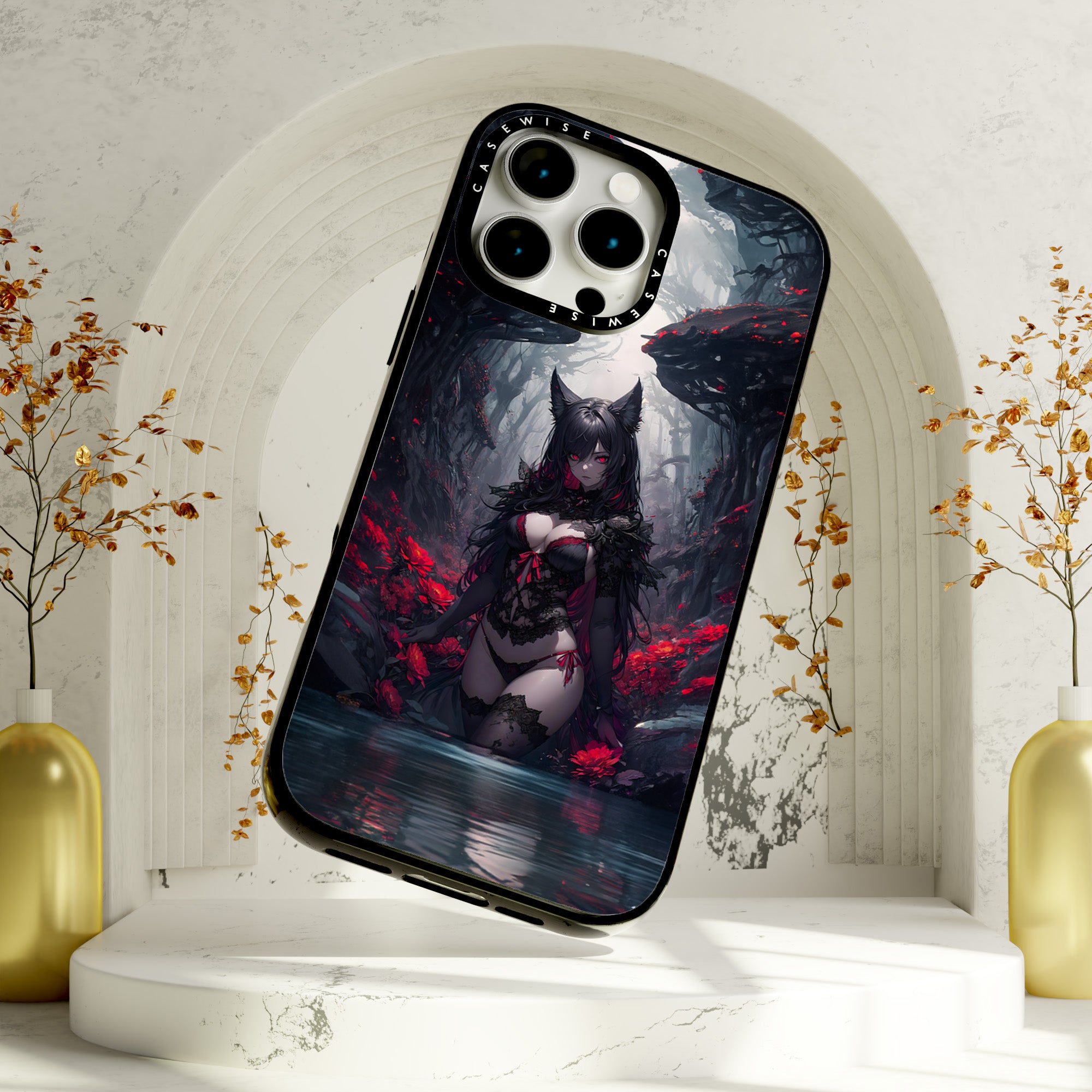 CASEWISE CASEWISE