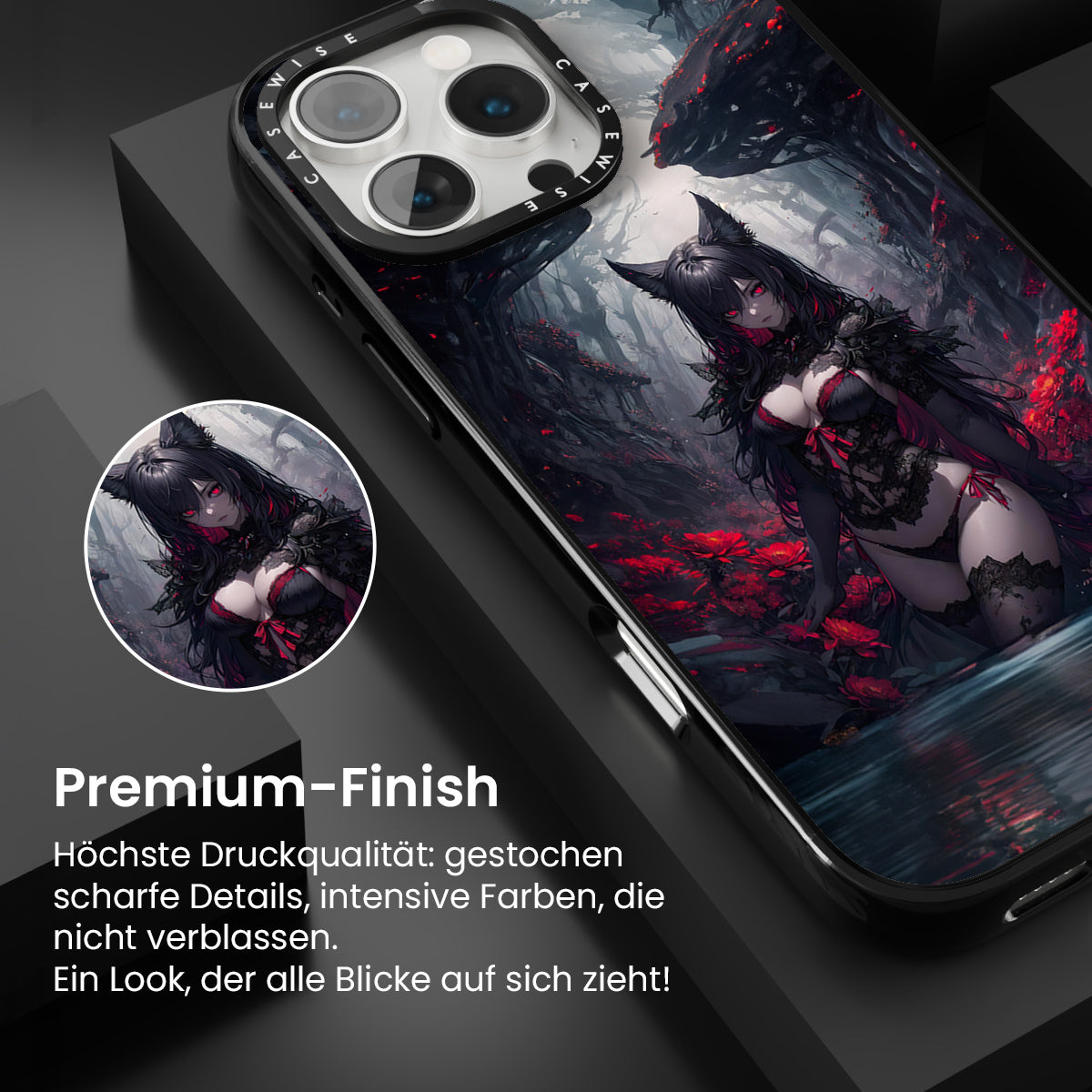 CASEWISE CASEWISE

Premium-Finish

Höchste Druckqualität: gestochen scharfe Details, intensive Farben, die nicht verblassen.
Ein Look, der alle Blicke auf sich zieht!