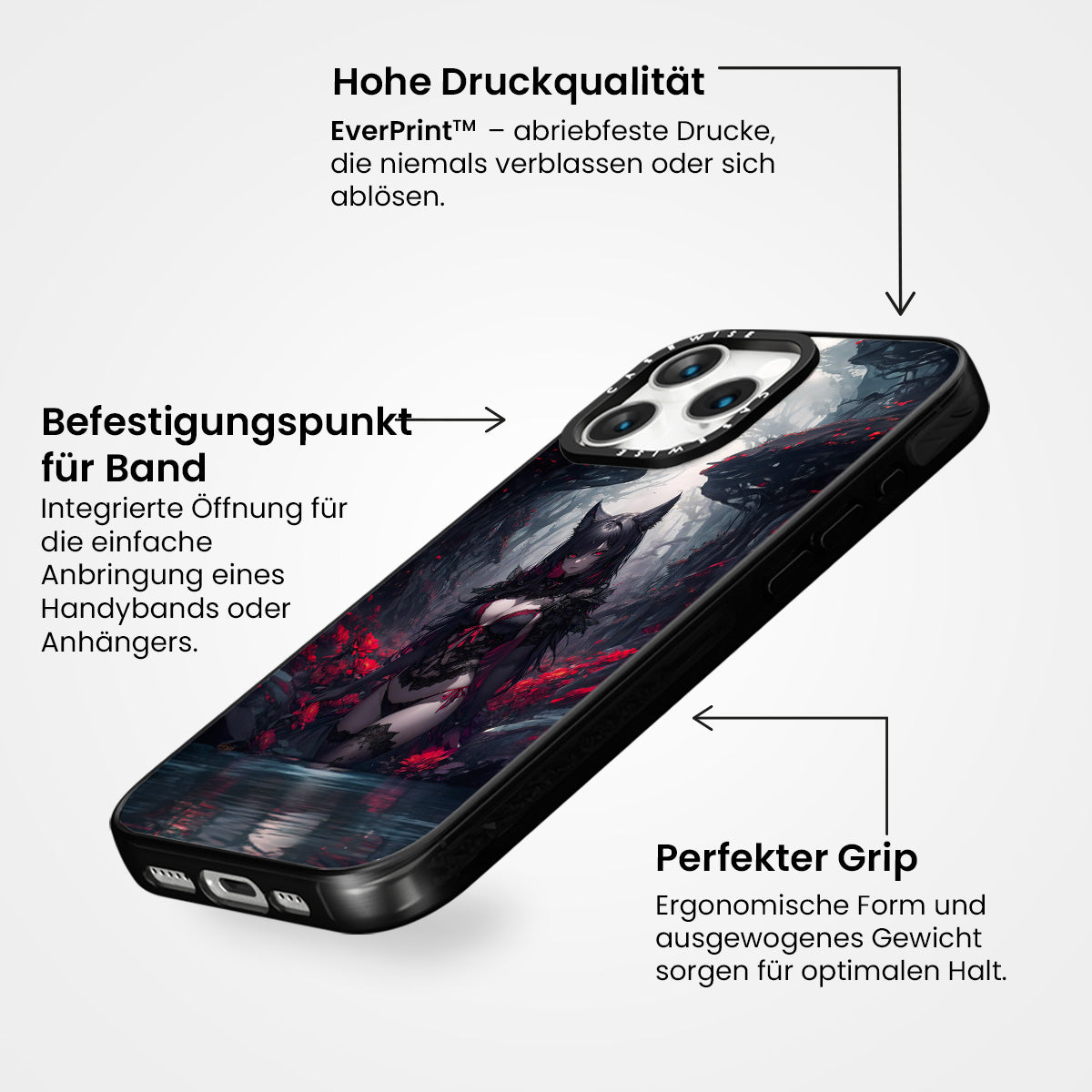 Hohe Druckqualität

EverPrint™ – abriebfeste Drucke, die niemals verblassen oder sich ablösen.

Befestigungspunkt für Band

Integrierte Öffnung für die einfache Anbringung eines Handybands oder Anhängers.

CASEWISE

CASEWISE

Perfekter Grip

Ergonomische Form und ausgewogenes Gewicht sorgen für optimalen Halt.