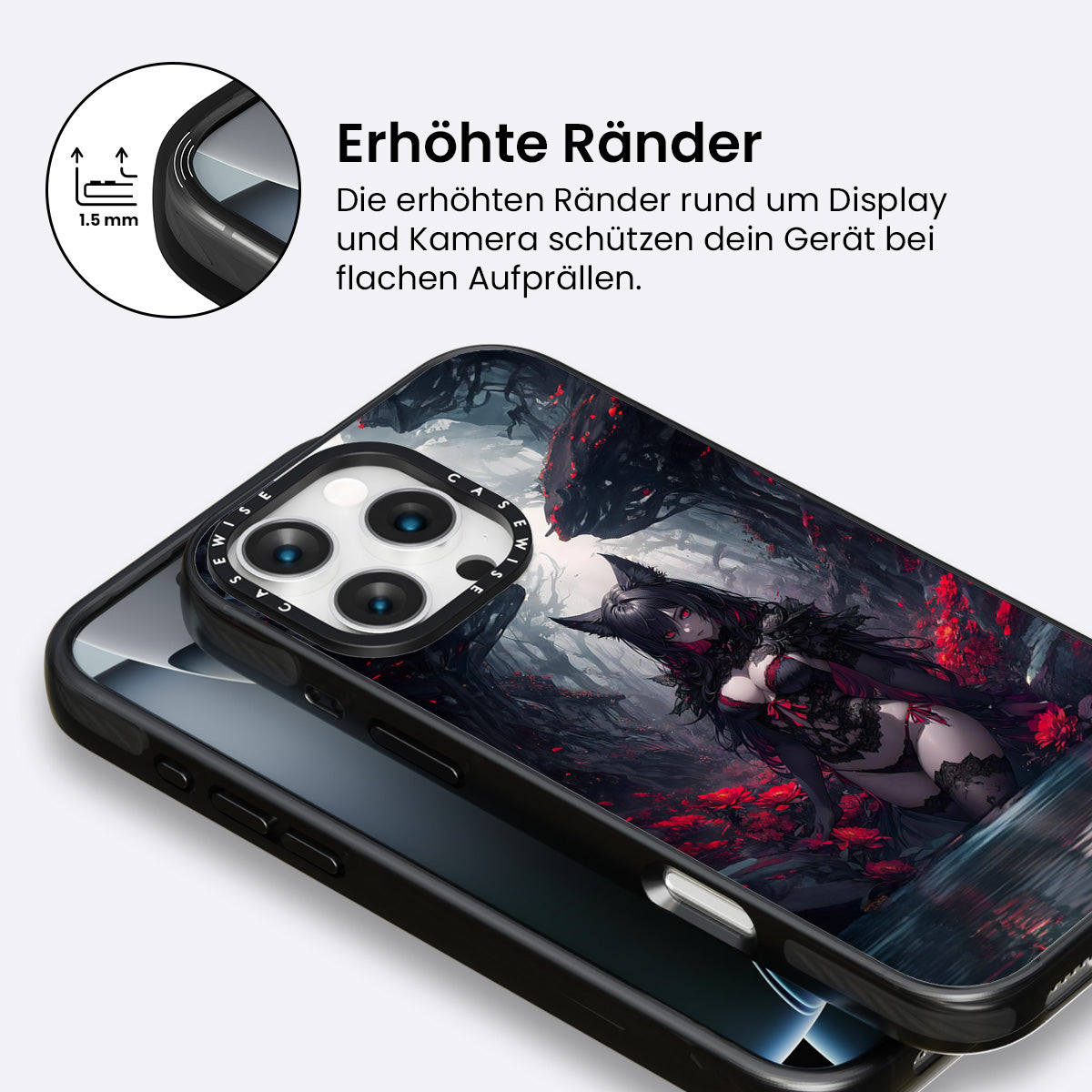 1.5 mm

Erhöhte Ränder

Die erhöhten Ränder rund um Display und Kamera schützen dein Gerät bei flachen Aufprällen.

CASEWISE CASEWISE