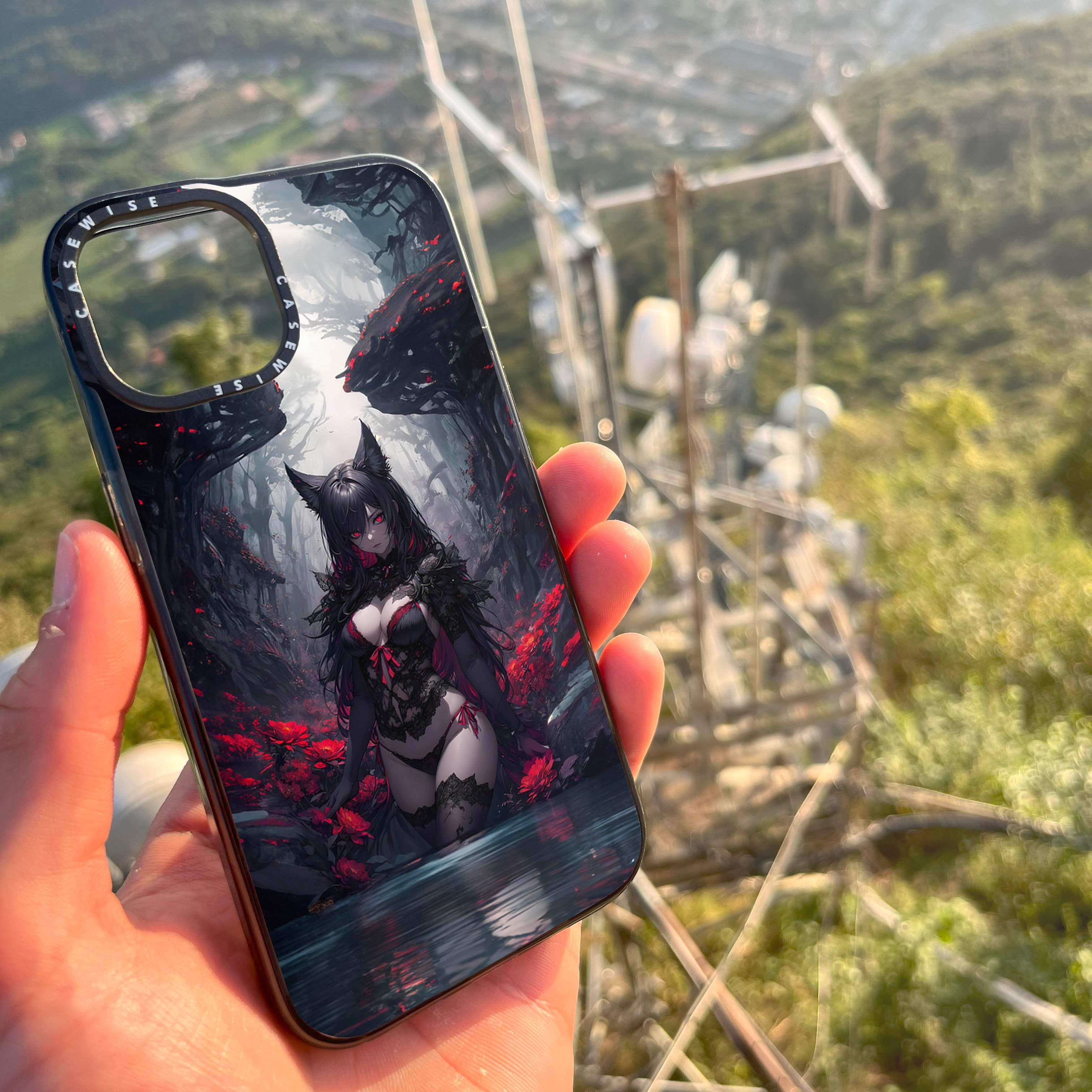 CASEWISE CASEWISE