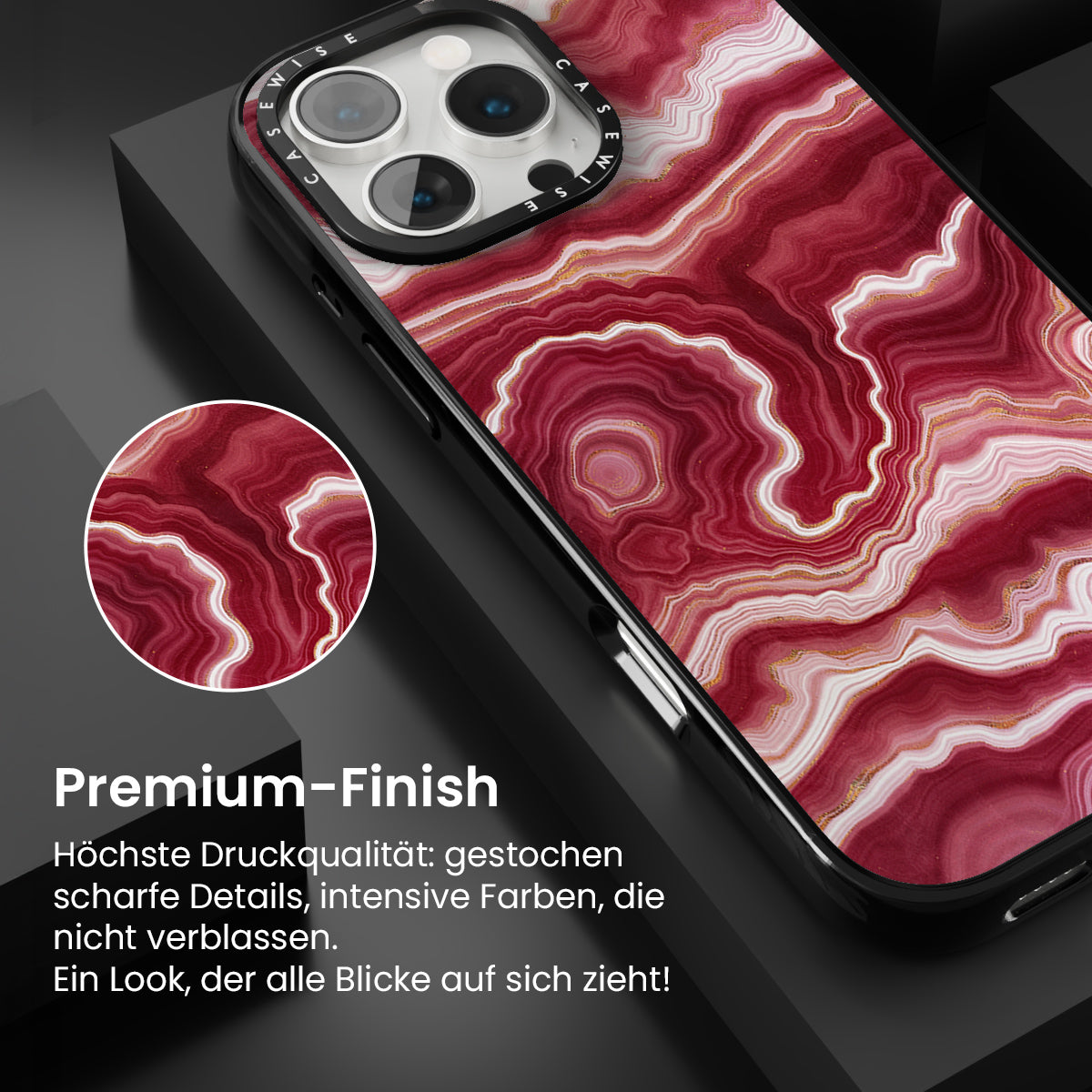 CASEWISE CASEWISE

Premium-Finish

Höchste Druckqualität: gestochen scharfe Details, intensive Farben, die nicht verblassen.
Ein Look, der alle Blicke auf sich zieht!