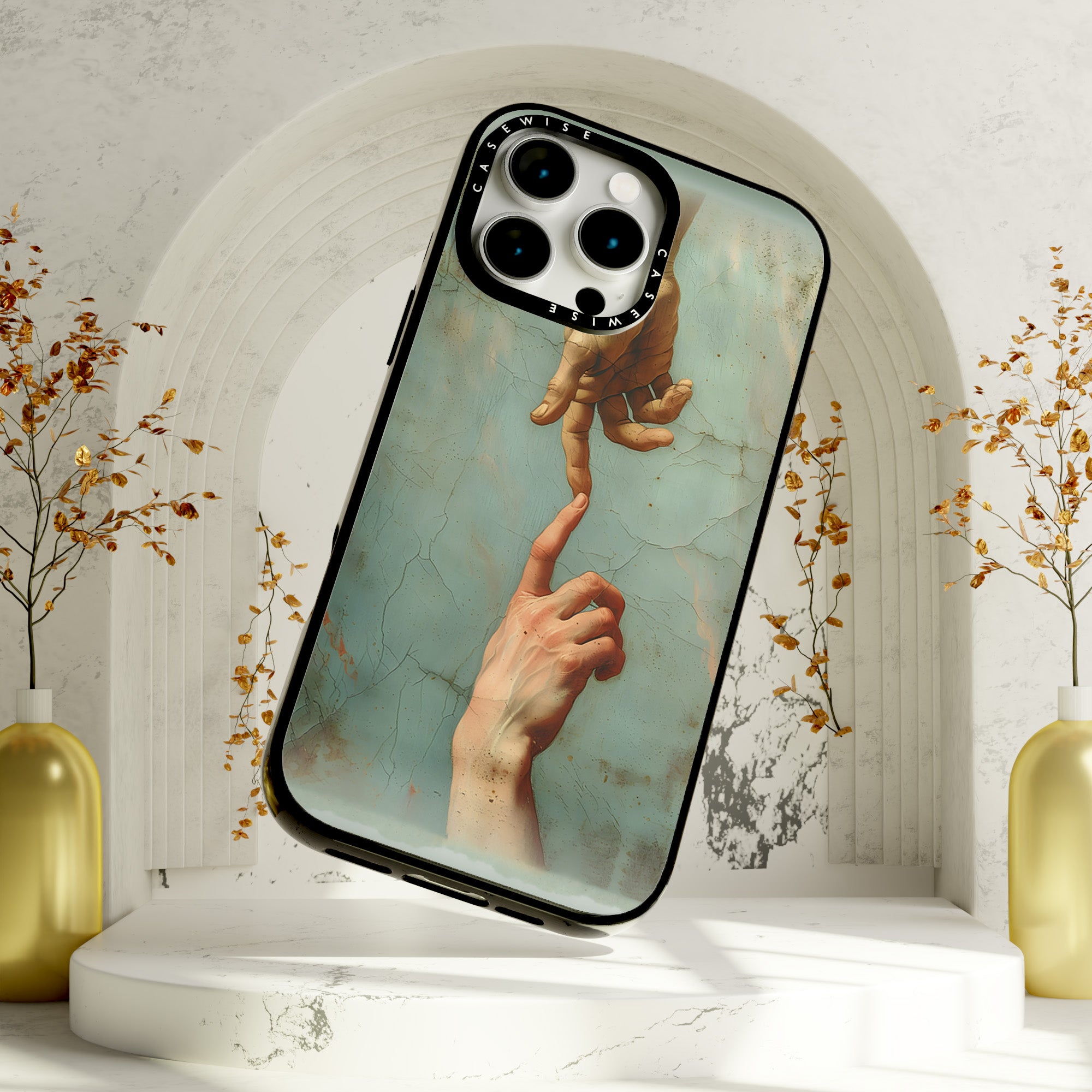 CASEWISE
CASEWISE