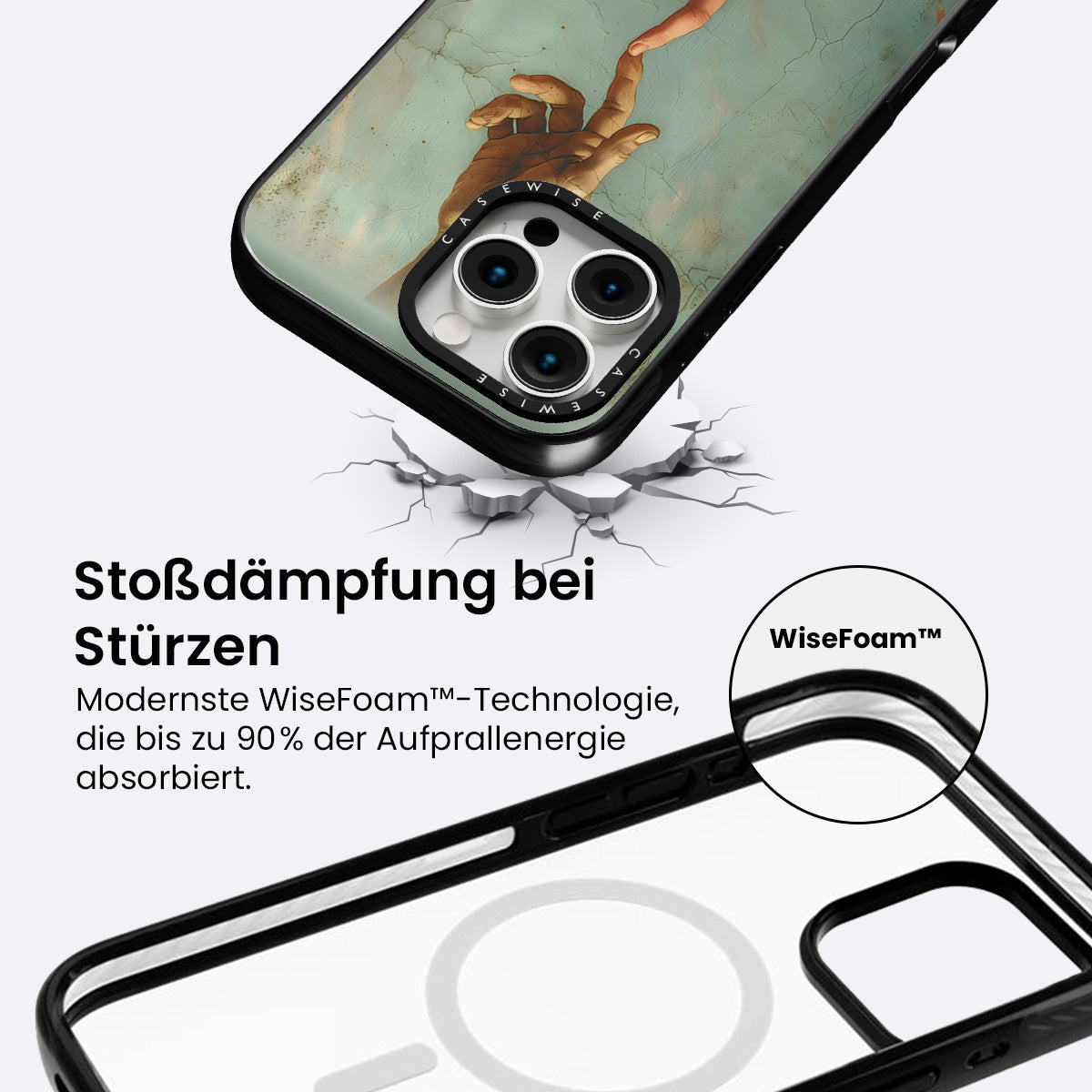 CASEWISE
CASEWISE

Stoßdämpfung bei Stürzen

Modernste WiseFoam™-Technologie, die bis zu 90% der Aufprallenergie absorbiert.

WiseFoam™