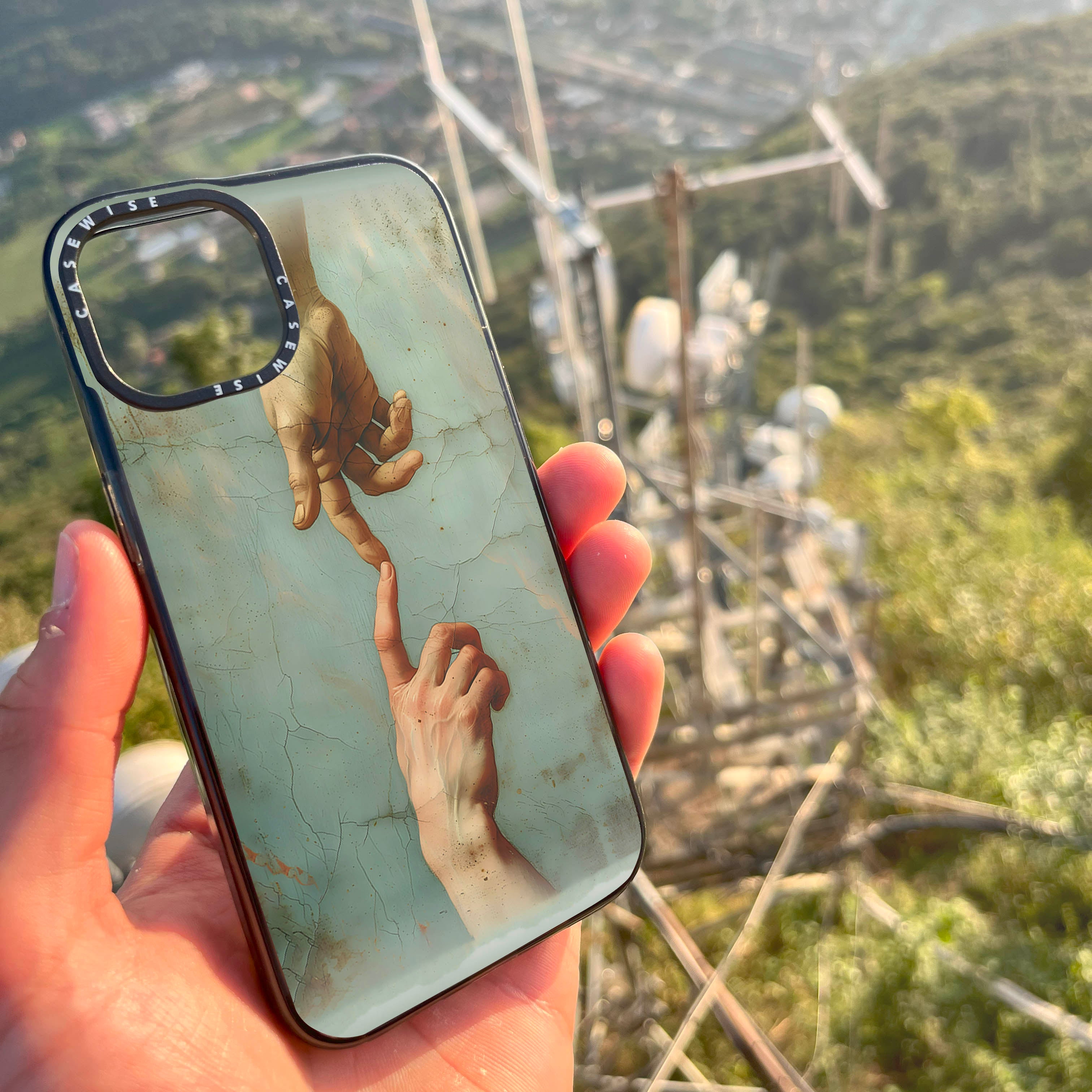 CASEWISE CASEWISE