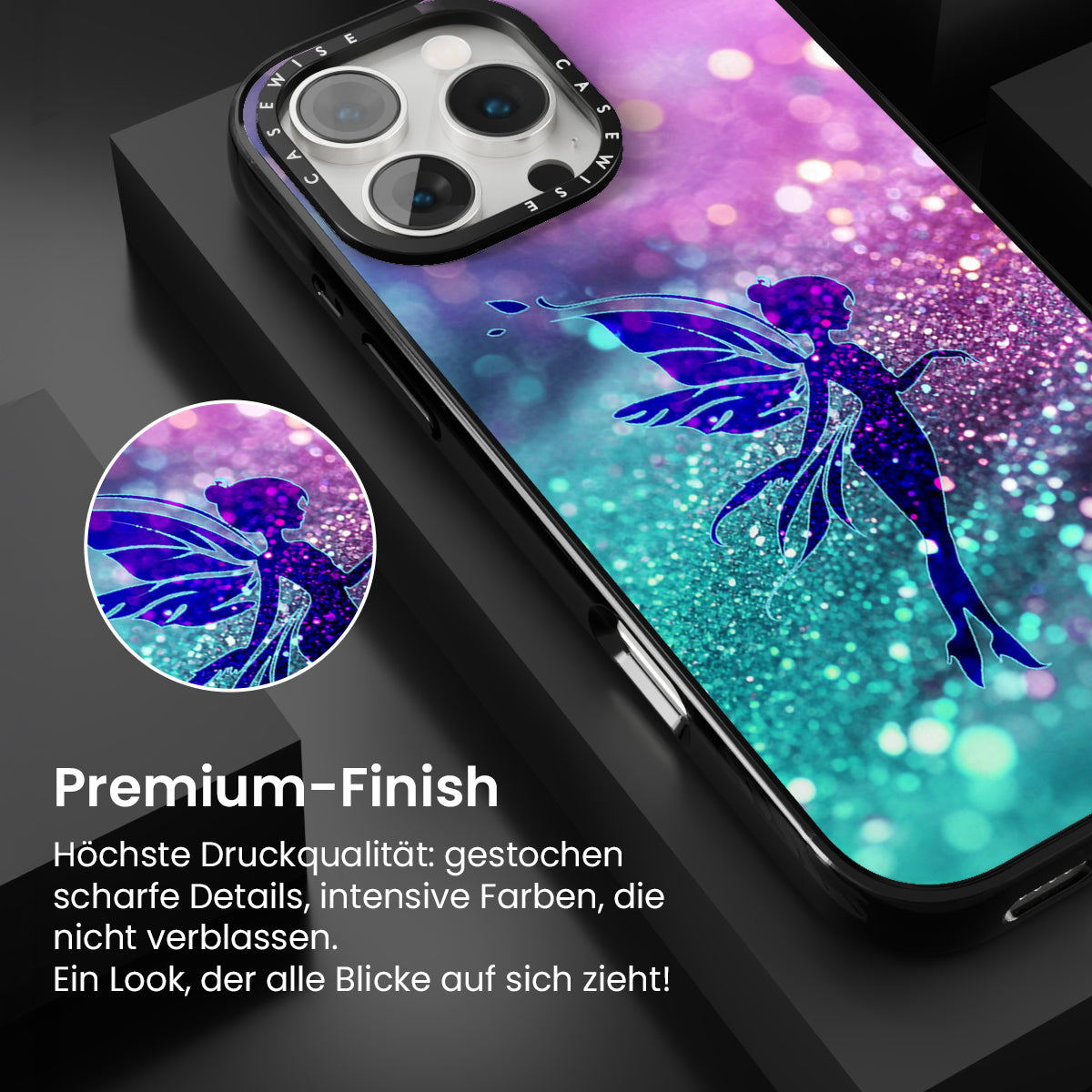 CASEWISE CASEWISE

Premium-Finish

Höchste Druckqualität: gestochen scharfe Details, intensive Farben, die nicht verblassen.
Ein Look, der alle Blicke auf sich zieht!