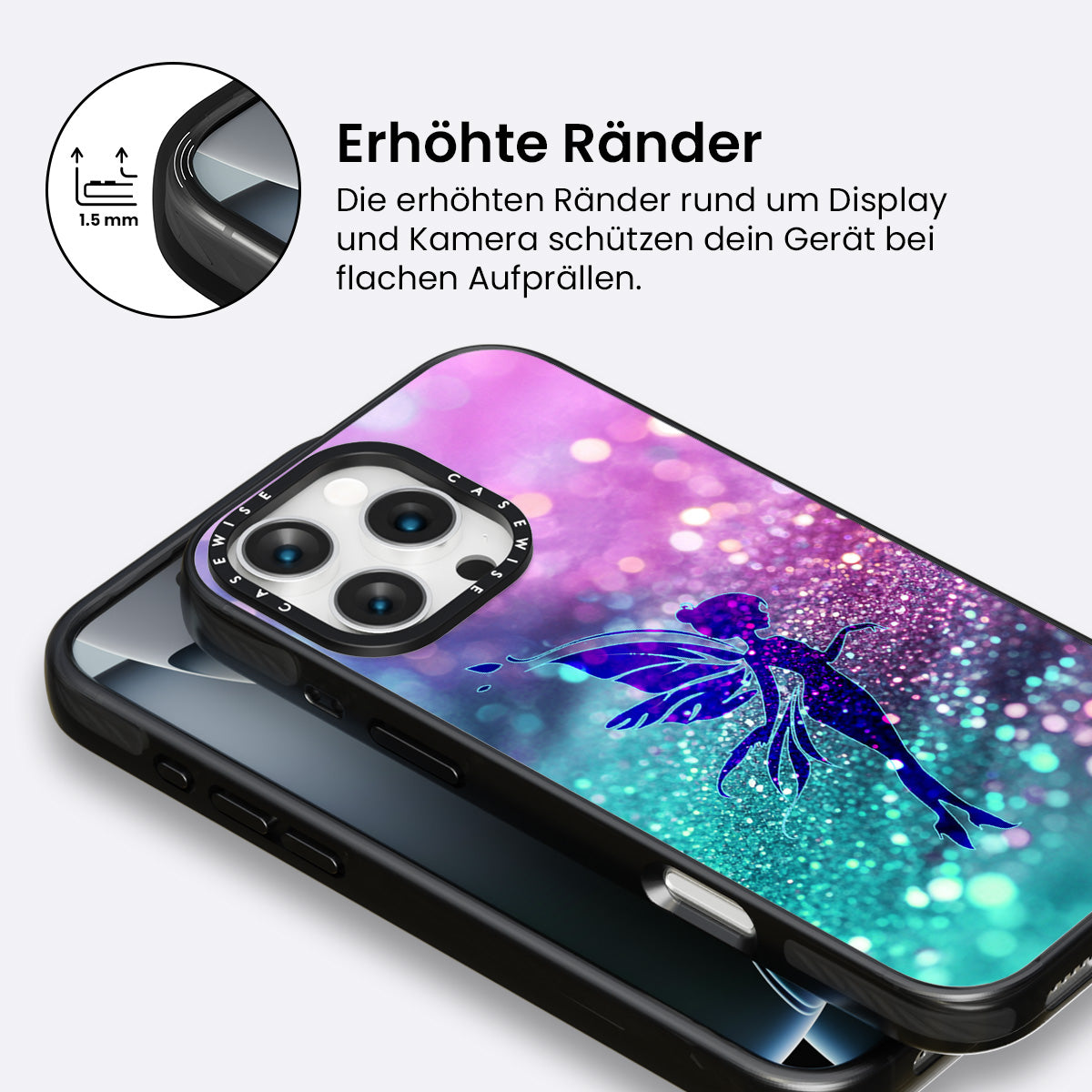 1.5 mm

Erhöhte Ränder

Die erhöhten Ränder rund um Display und Kamera schützen dein Gerät bei flachen Aufprällen.

CASEWISE CASEWISE