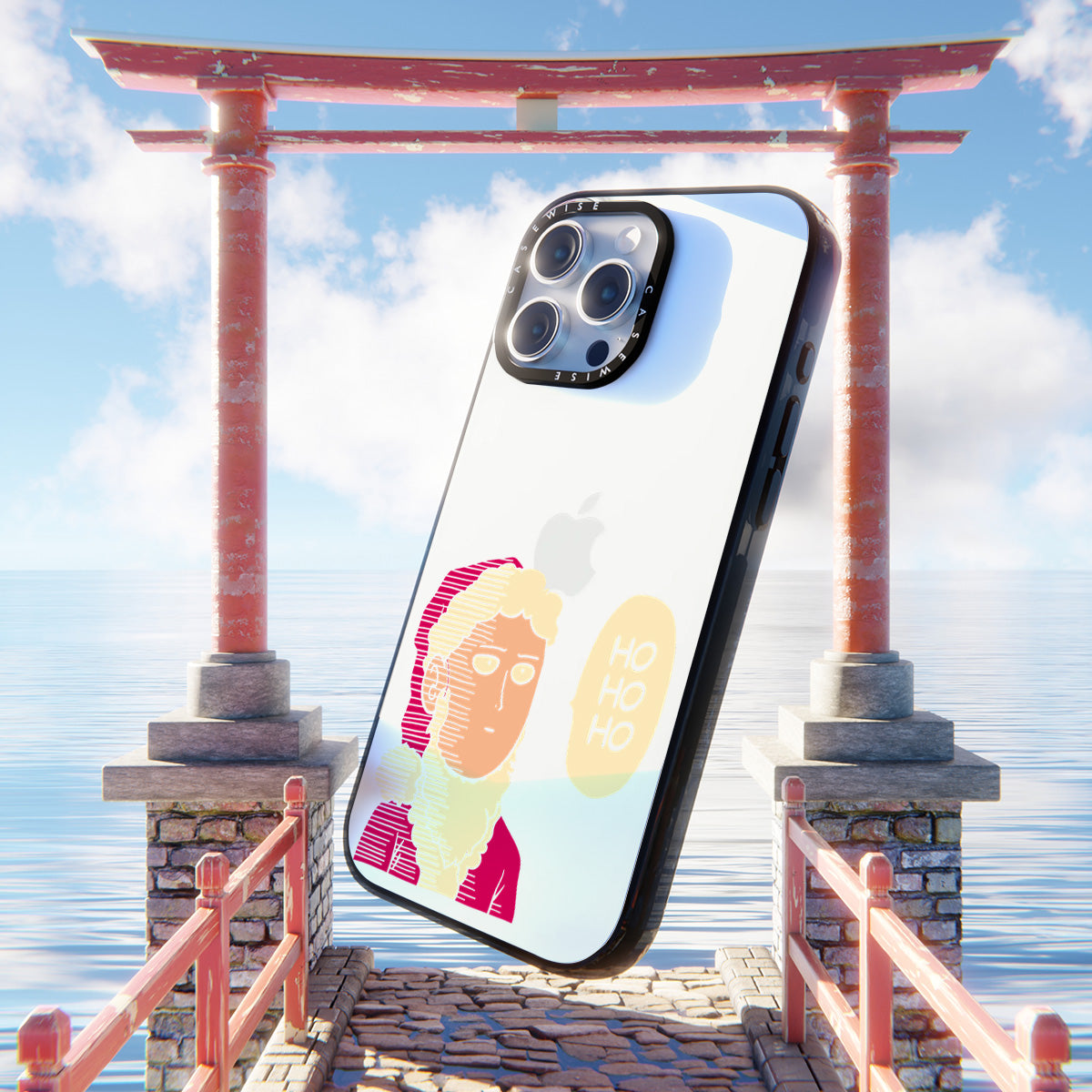 CASEWISE CASEWISE

HO
HO
HO