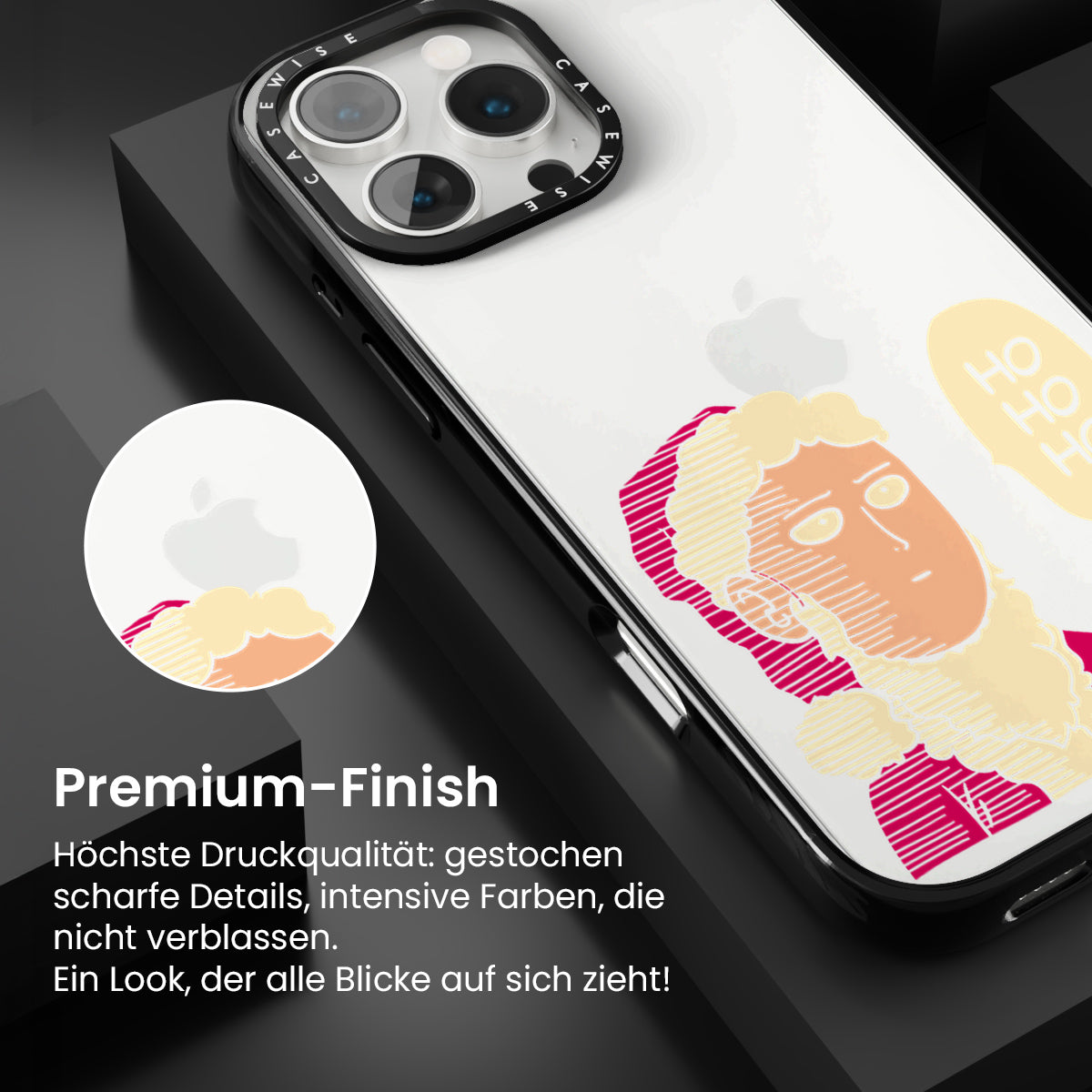 CASEWISE CASEWISE

HO HO HO

Premium-Finish

Höchste Druckqualität: gestochen scharfe Details, intensive Farben, die nicht verblassen.
Ein Look, der alle Blicke auf sich zieht!