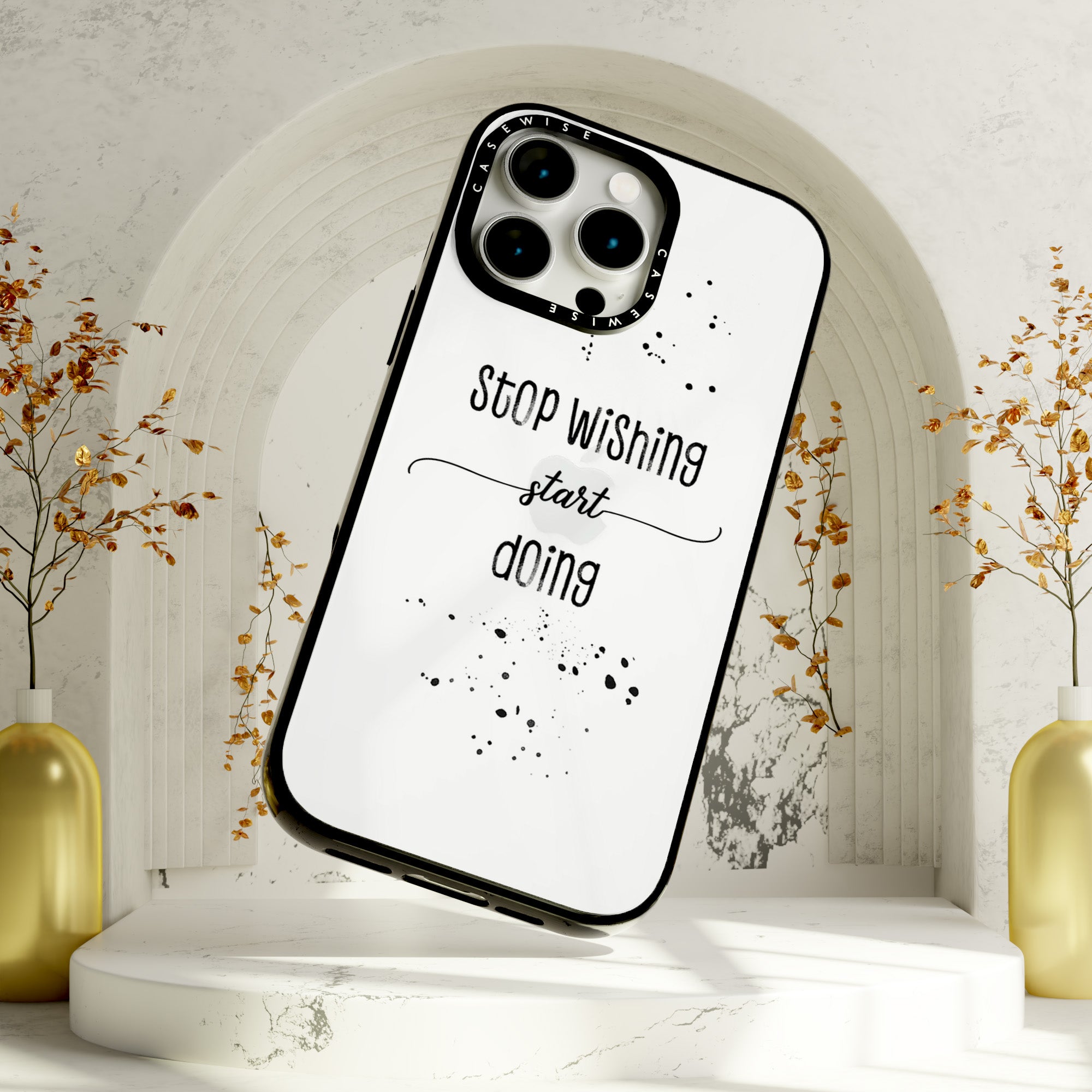 CASEWISE
CASEWISE

StOP WiShing
start
dOing