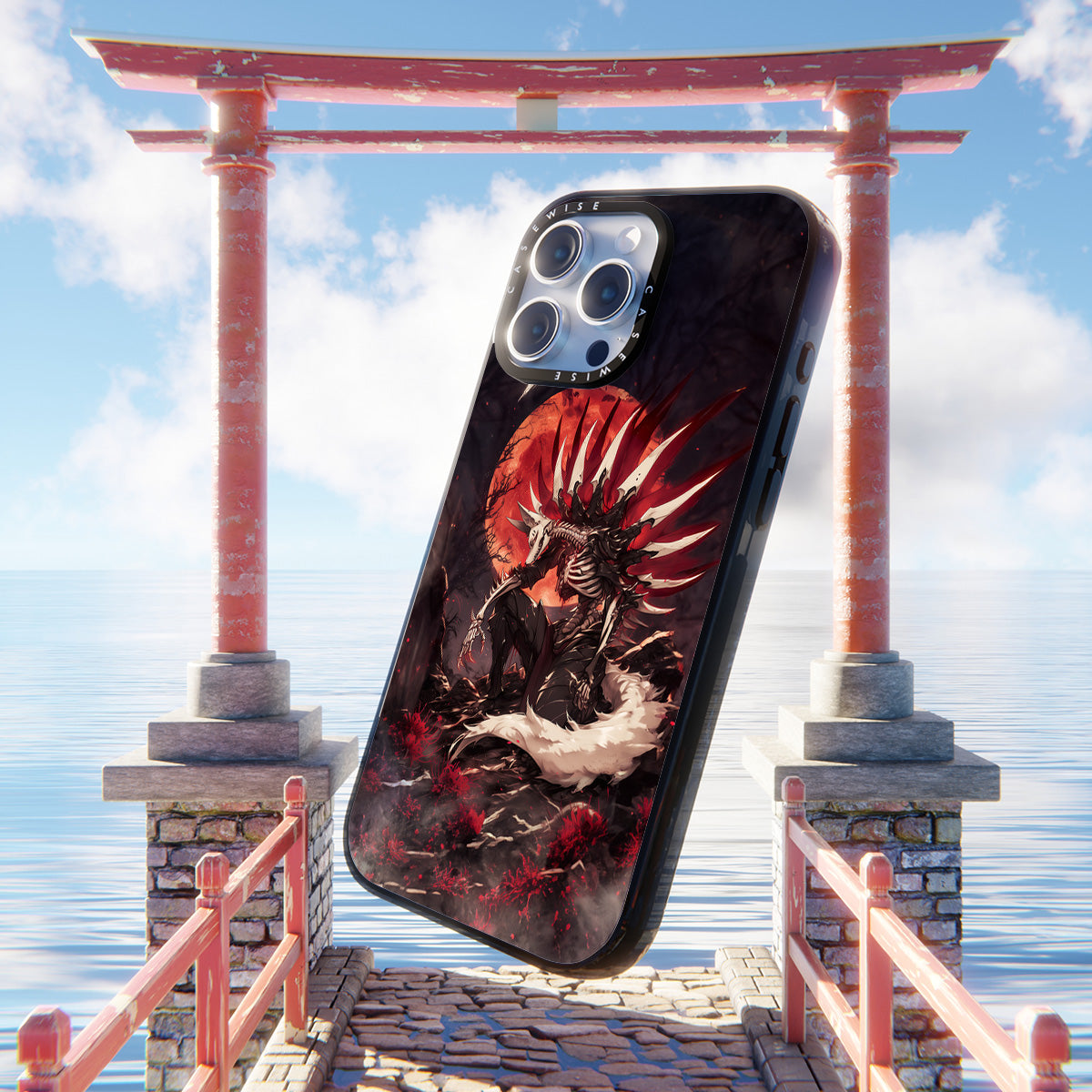 CASEWISE CASEWISE