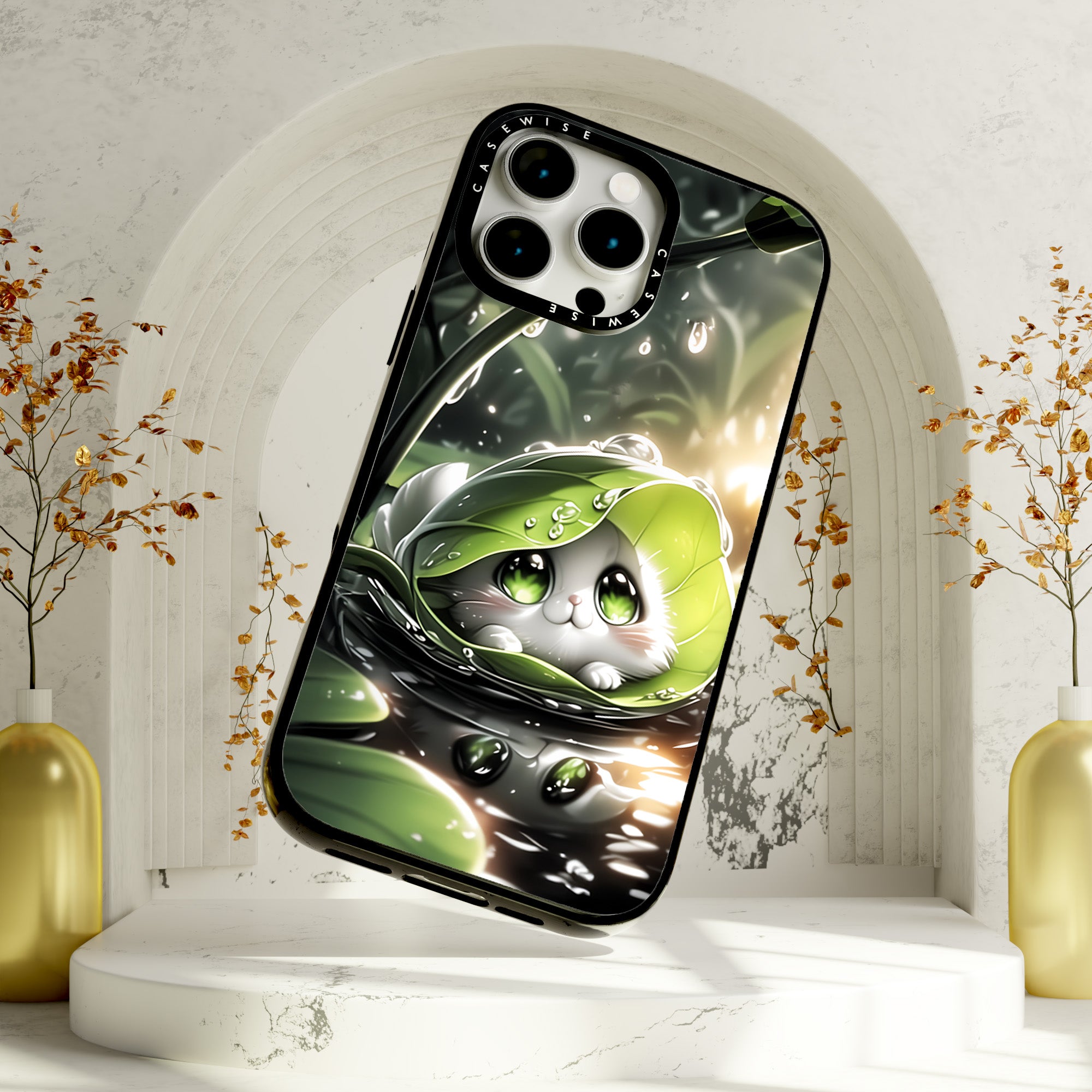 CASEWISE
CASEWISE