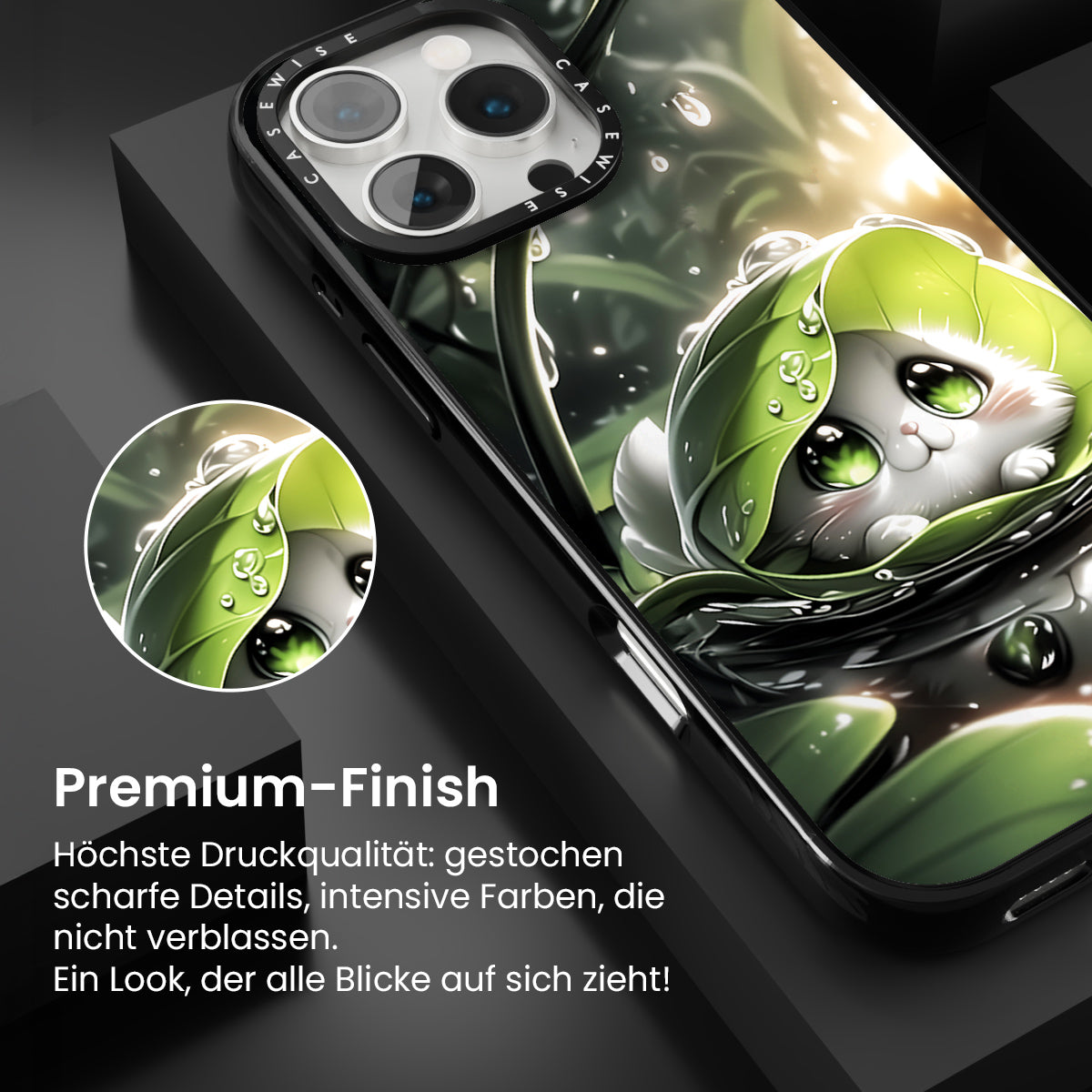 CASEWISE CASEWISE

Premium-Finish

Höchste Druckqualität: gestochen scharfe Details, intensive Farben, die nicht verblassen.
Ein Look, der alle Blicke auf sich zieht!