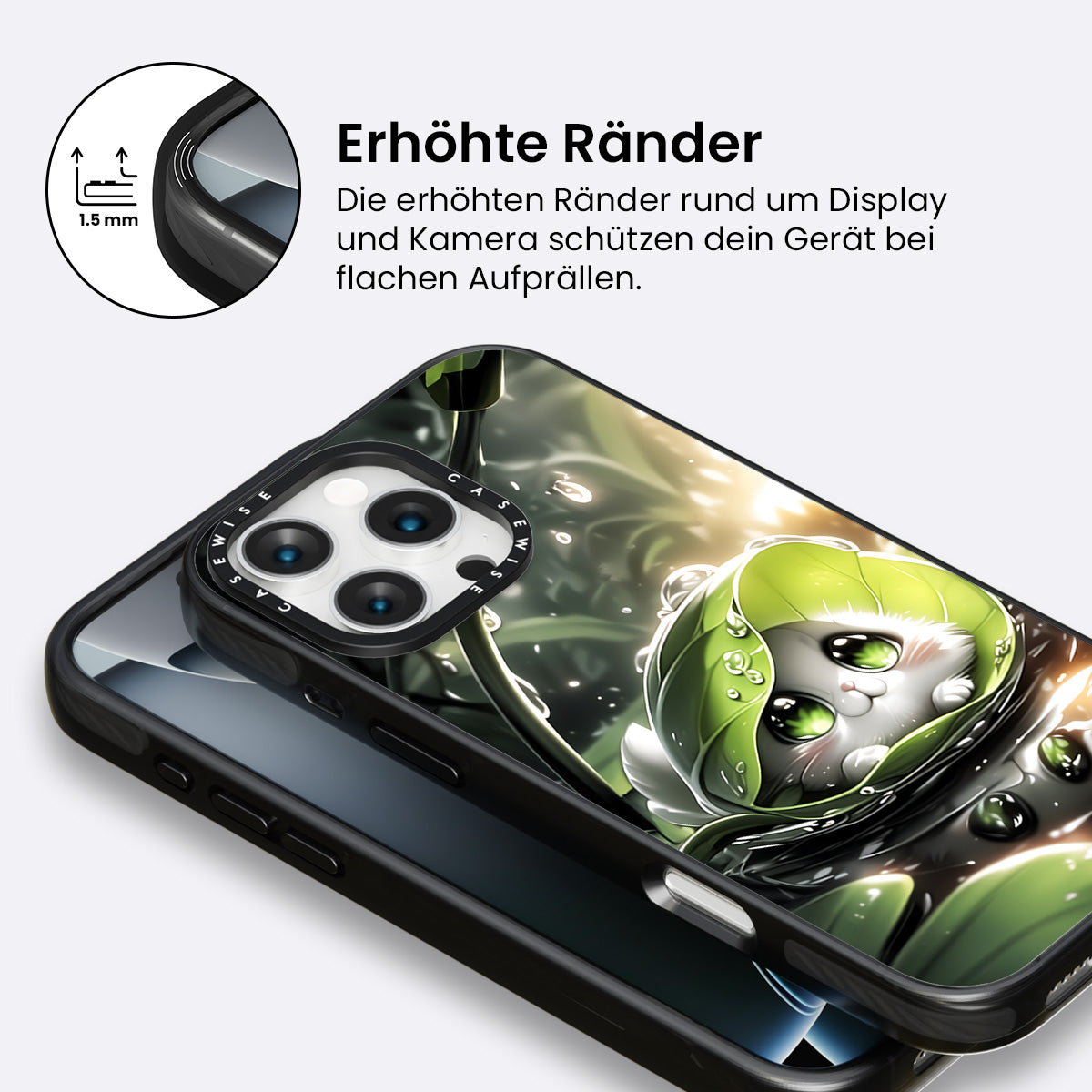 1.5 mm

Erhöhte Ränder

Die erhöhten Ränder rund um Display und Kamera schützen dein Gerät bei flachen Aufprällen.

CASEWISE CASEWISE