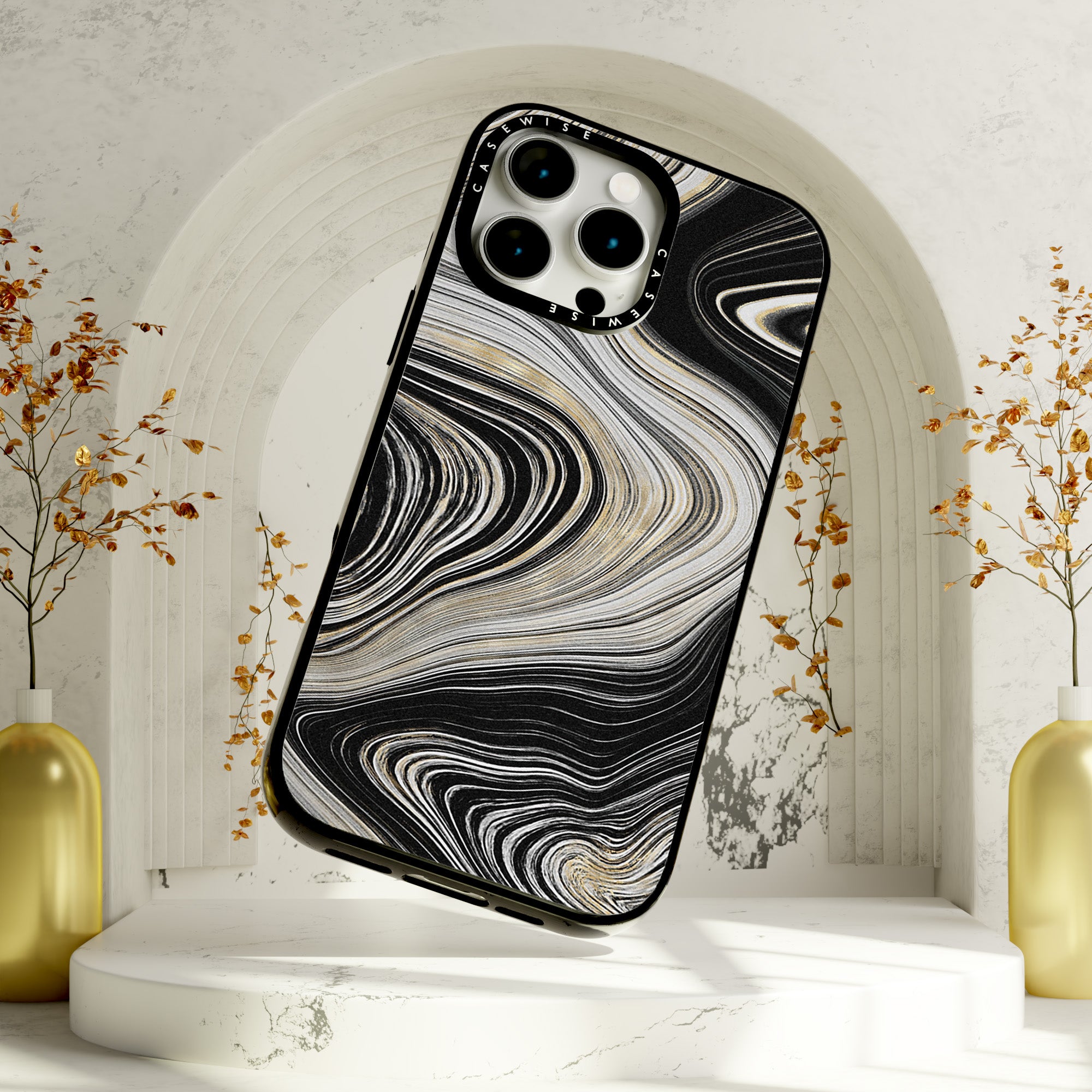 CASEWISE
CASEWISE