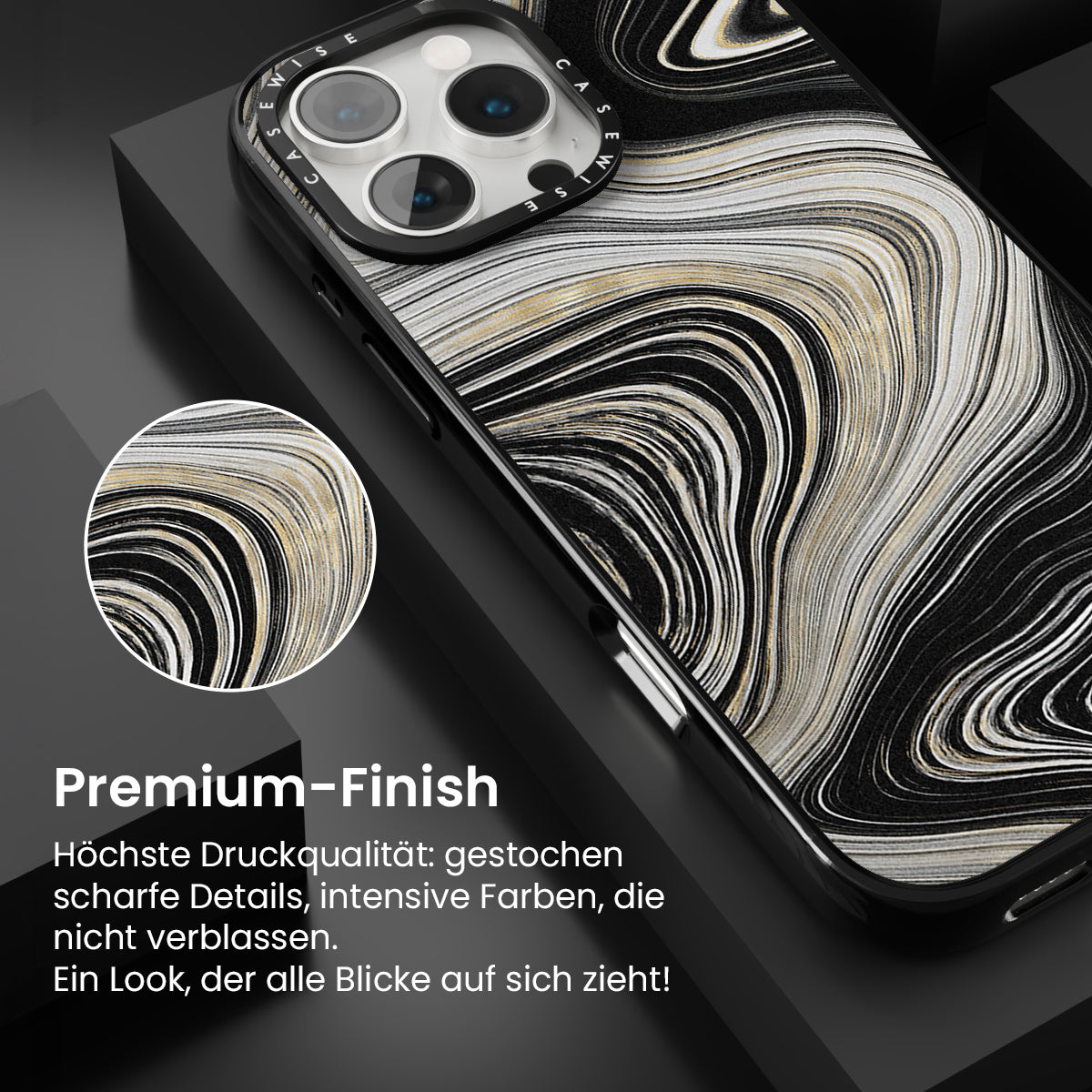 CASEWISE CASEWISE

Premium-Finish

Höchste Druckqualität: gestochen scharfe Details, intensive Farben, die nicht verblassen.
Ein Look, der alle Blicke auf sich zieht!