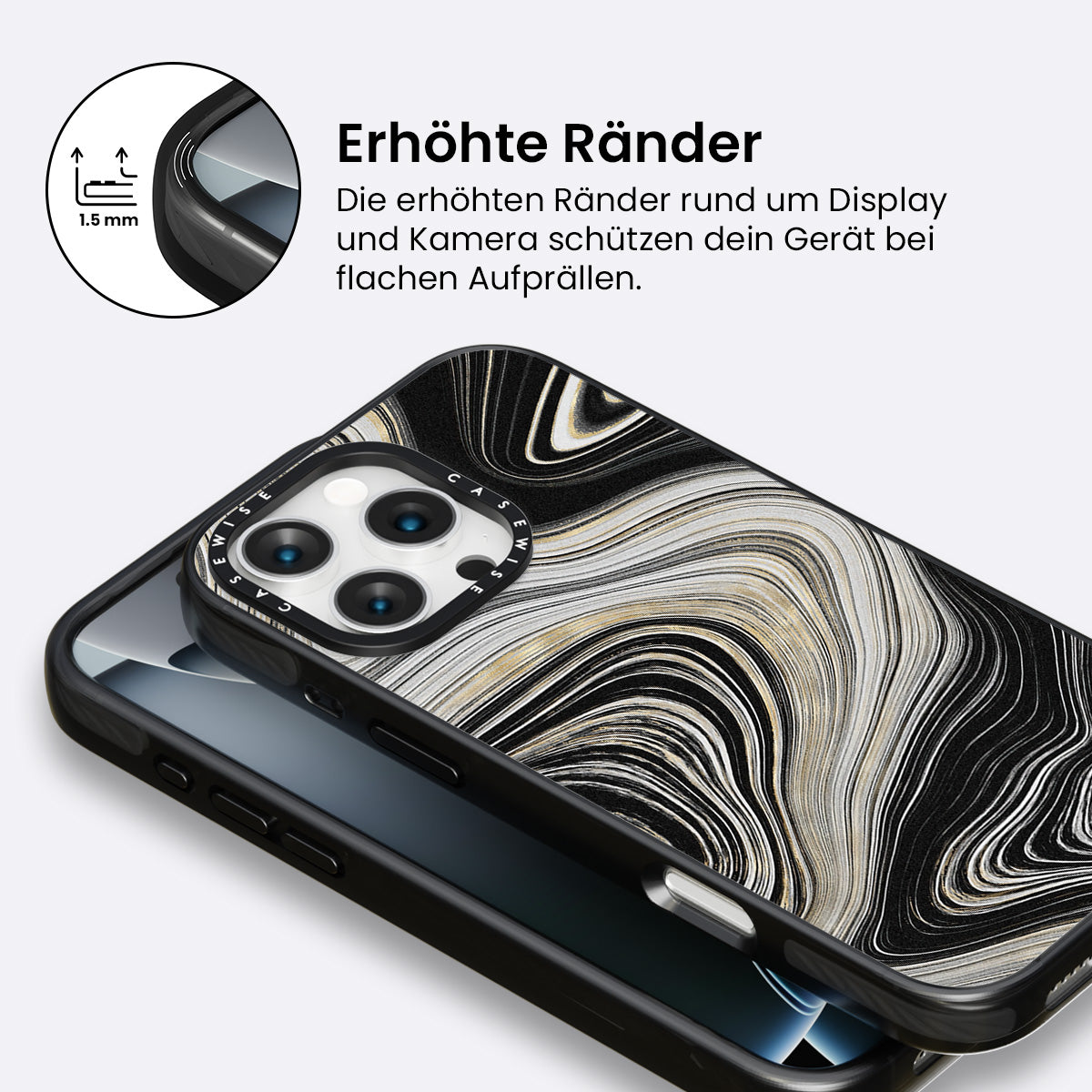 1.5 mm

Erhöhte Ränder

Die erhöhten Ränder rund um Display und Kamera schützen dein Gerät bei flachen Aufprällen.

CASEWISE CASEWISE