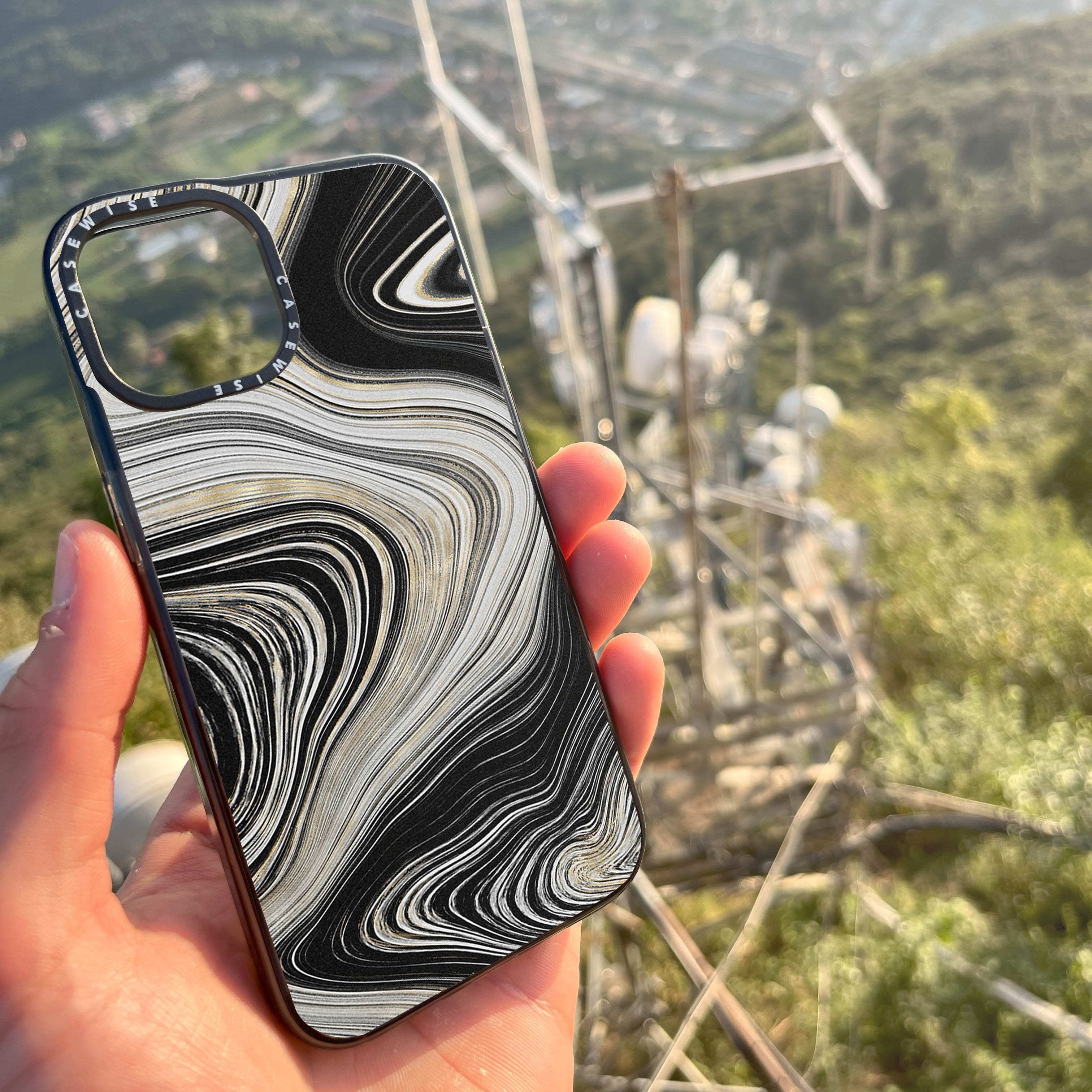 CASEWISE CASEWISE