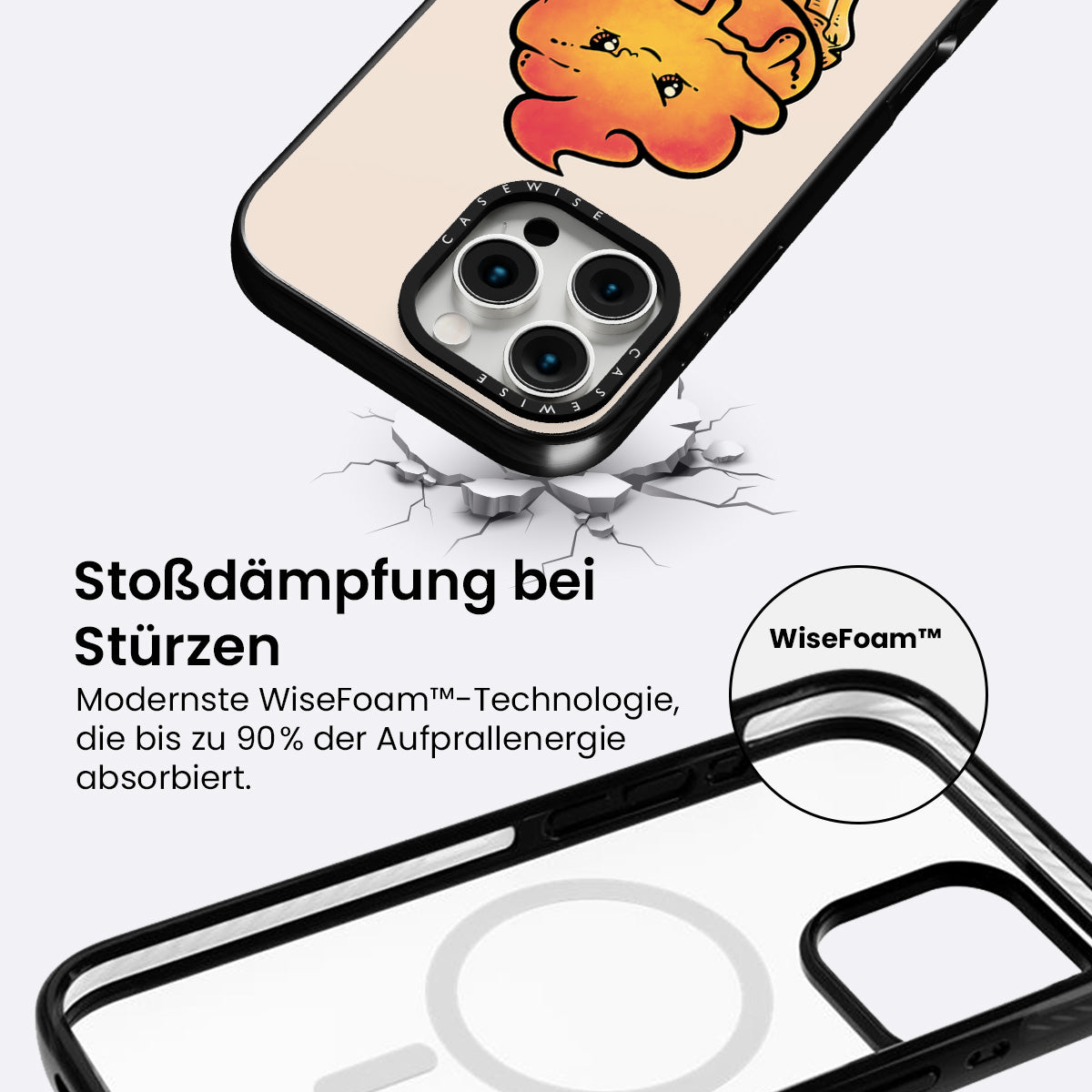 CASEWISE
CASEWISE

Stoßdämpfung bei Stürzen

Modernste WiseFoam™-Technologie, die bis zu 90% der Aufprallenergie absorbiert.

WiseFoam™