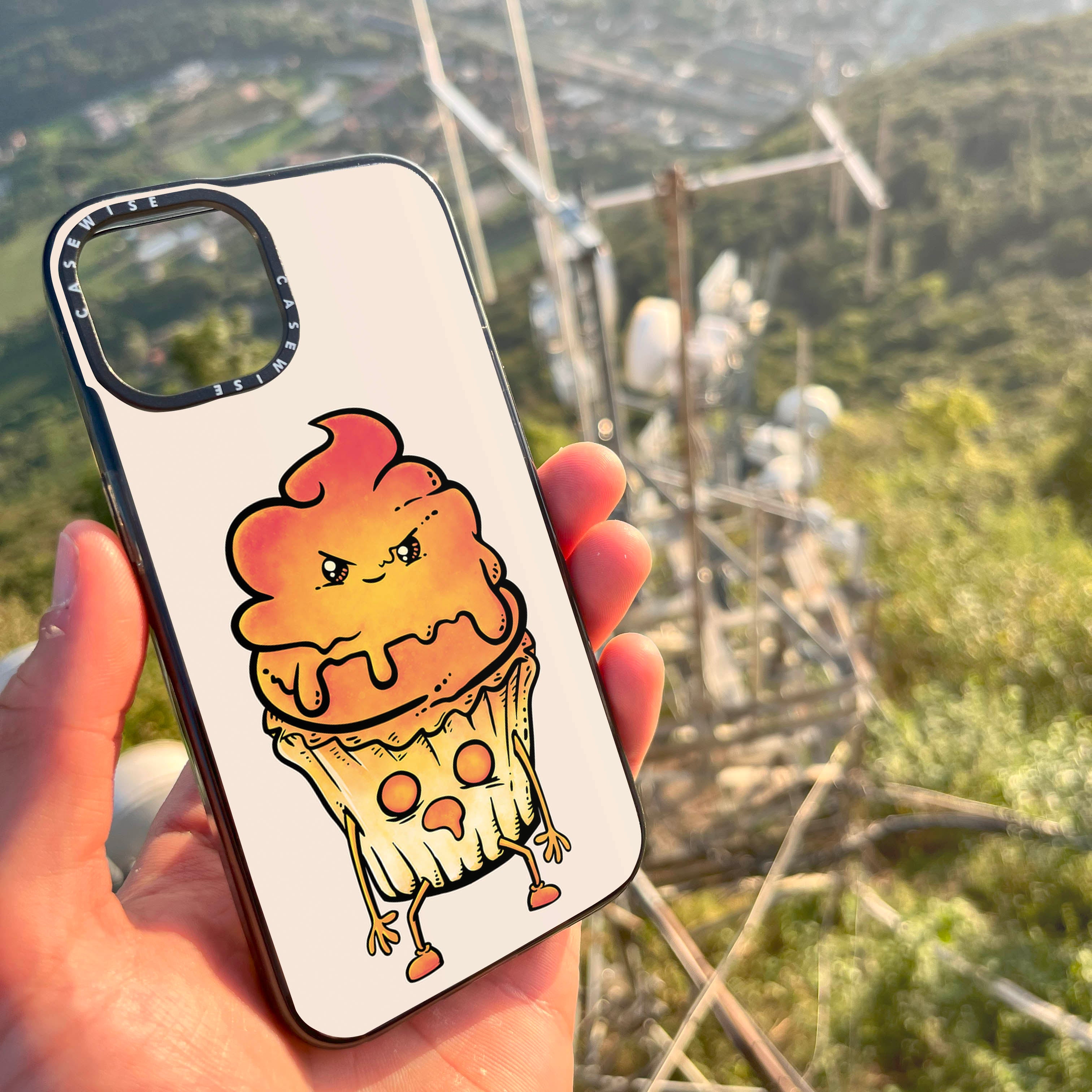 CASEWISE CASEWISE