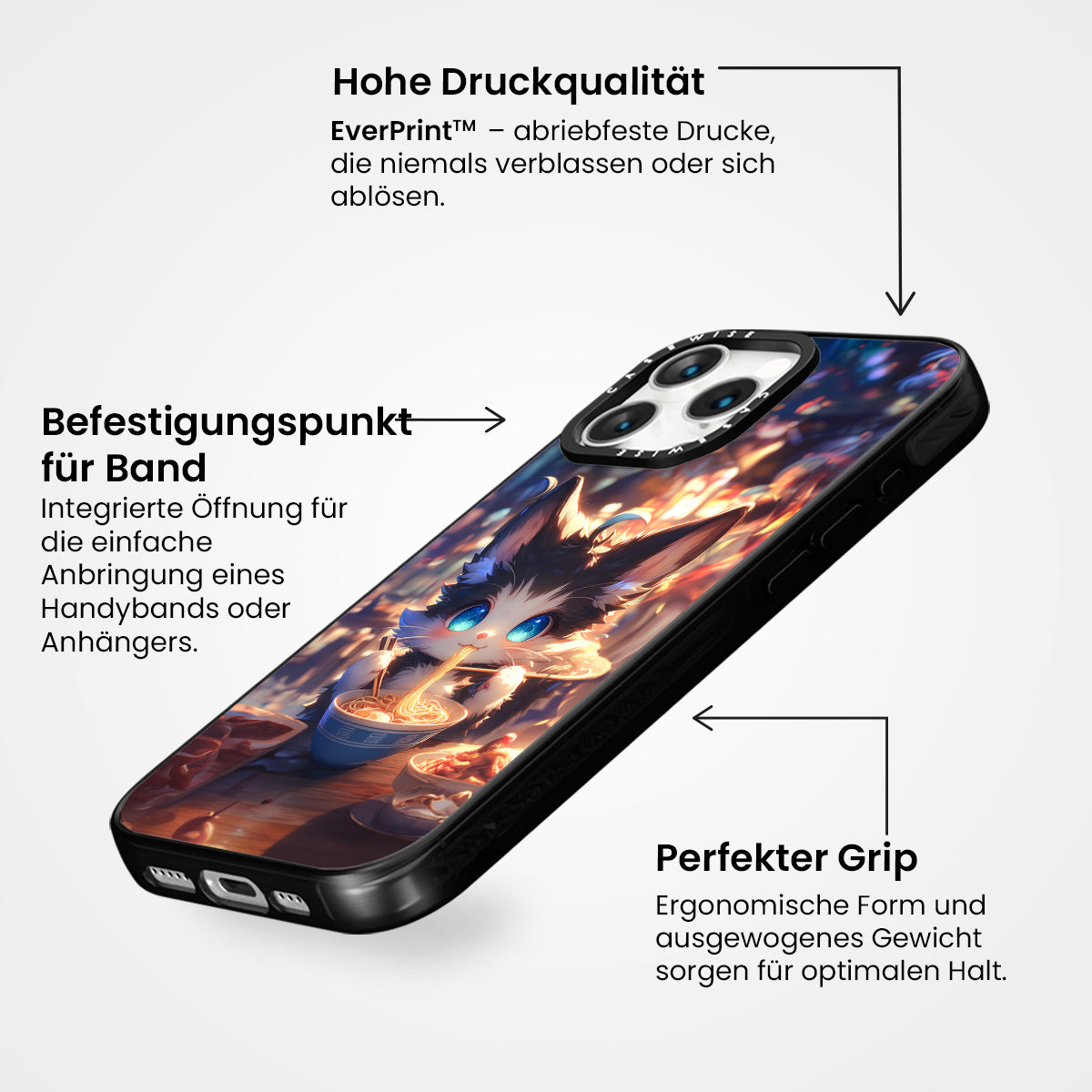 Hohe Druckqualität

EverPrint™ – abriebfeste Drucke, die niemals verblassen oder sich ablösen.

Befestigungspunkt für Band

Integrierte Öffnung für die einfache Anbringung eines Handybands oder Anhängers.

CASEWISE

CASEWISE

Perfekter Grip

Ergonomische Form und ausgewogenes Gewicht sorgen für optimalen Halt.