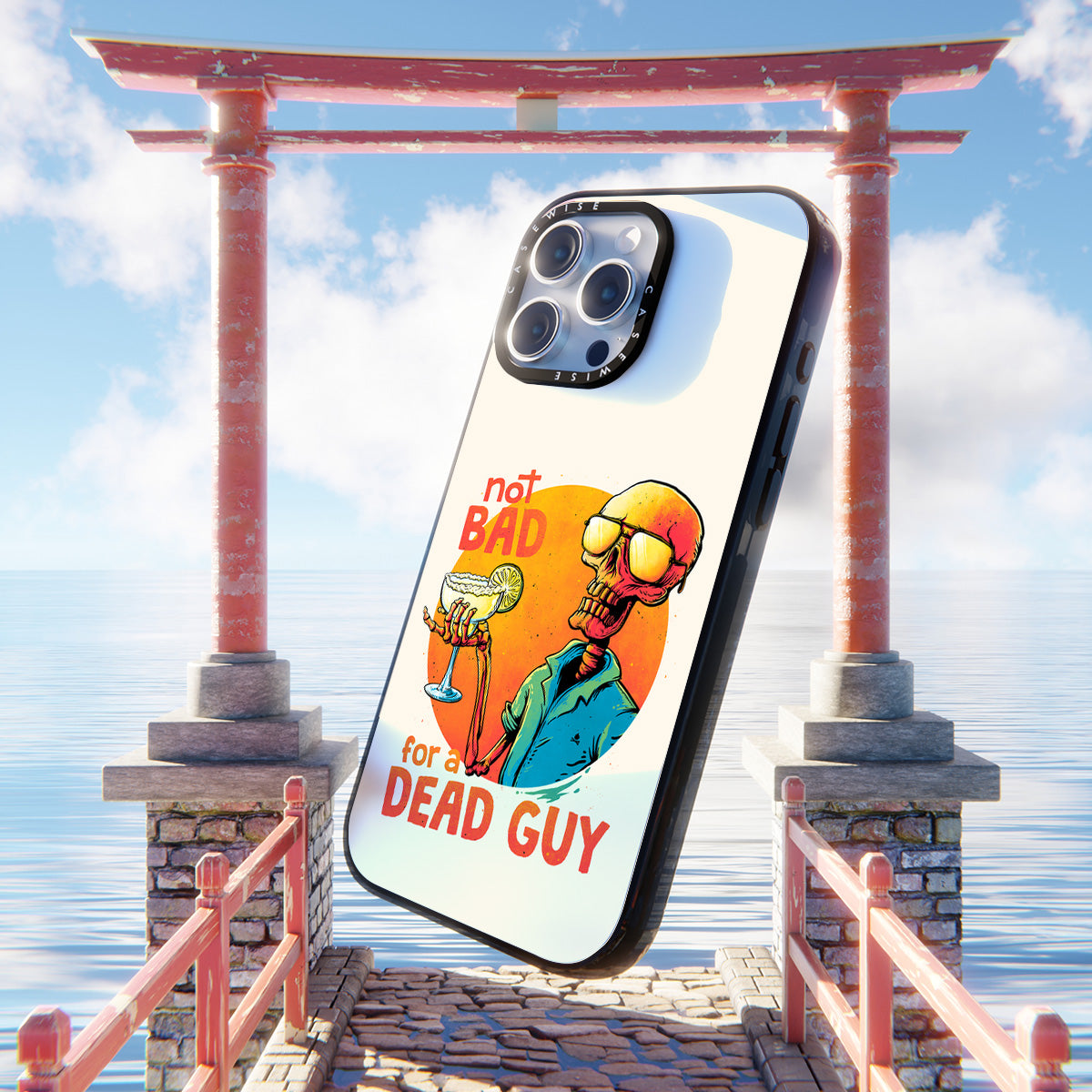 CASEWISE CASEWISE

not BAD

for a DEAD GUY