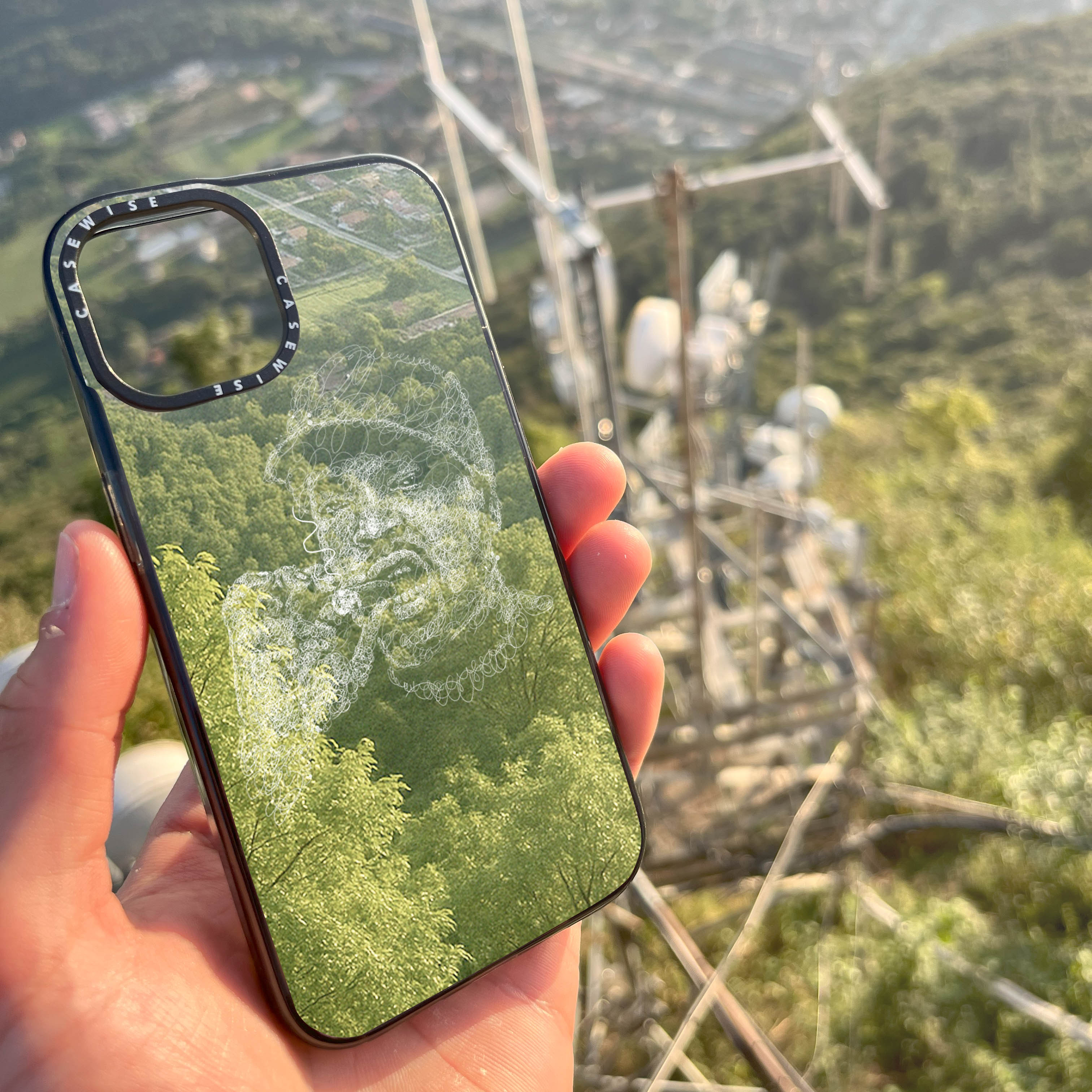 CASEWISE CASEWISE