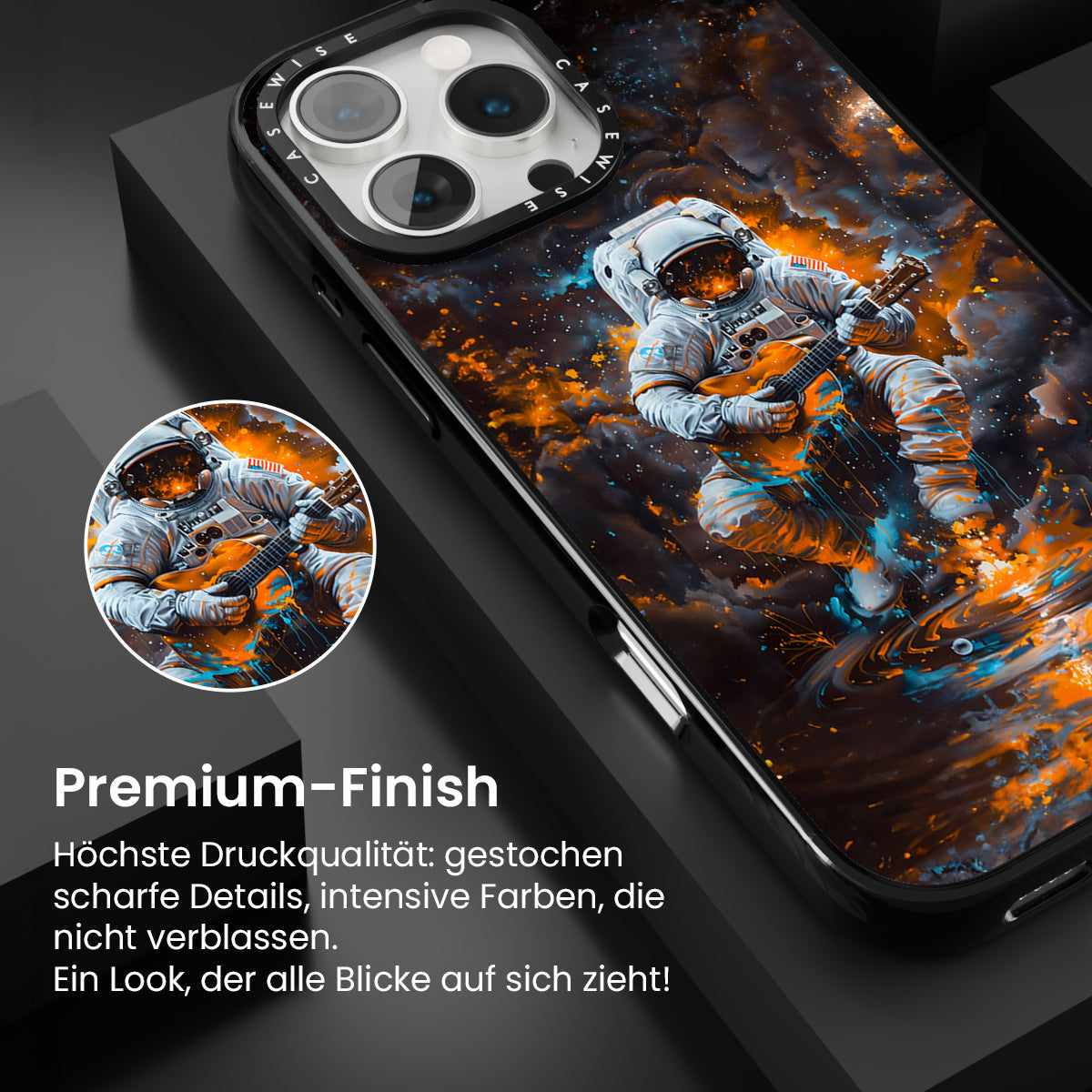 CASEWISE CASEWISE

Premium-Finish

Höchste Druckqualität: gestochen scharfe Details, intensive Farben, die nicht verblassen.
Ein Look, der alle Blicke auf sich zieht!