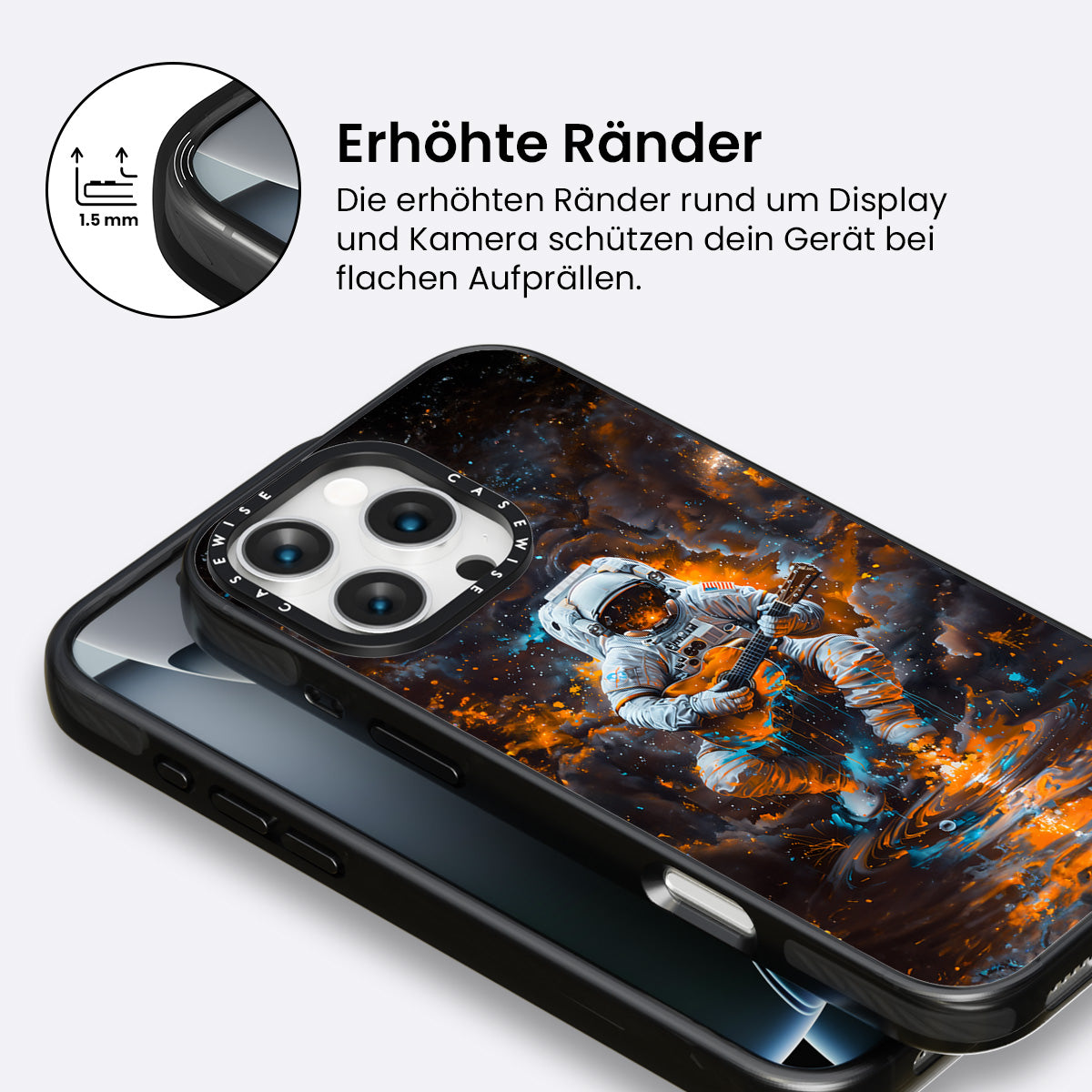 1.5 mm

Erhöhte Ränder

Die erhöhten Ränder rund um Display und Kamera schützen dein Gerät bei flachen Aufprällen.

CASEWISE CASEWISE