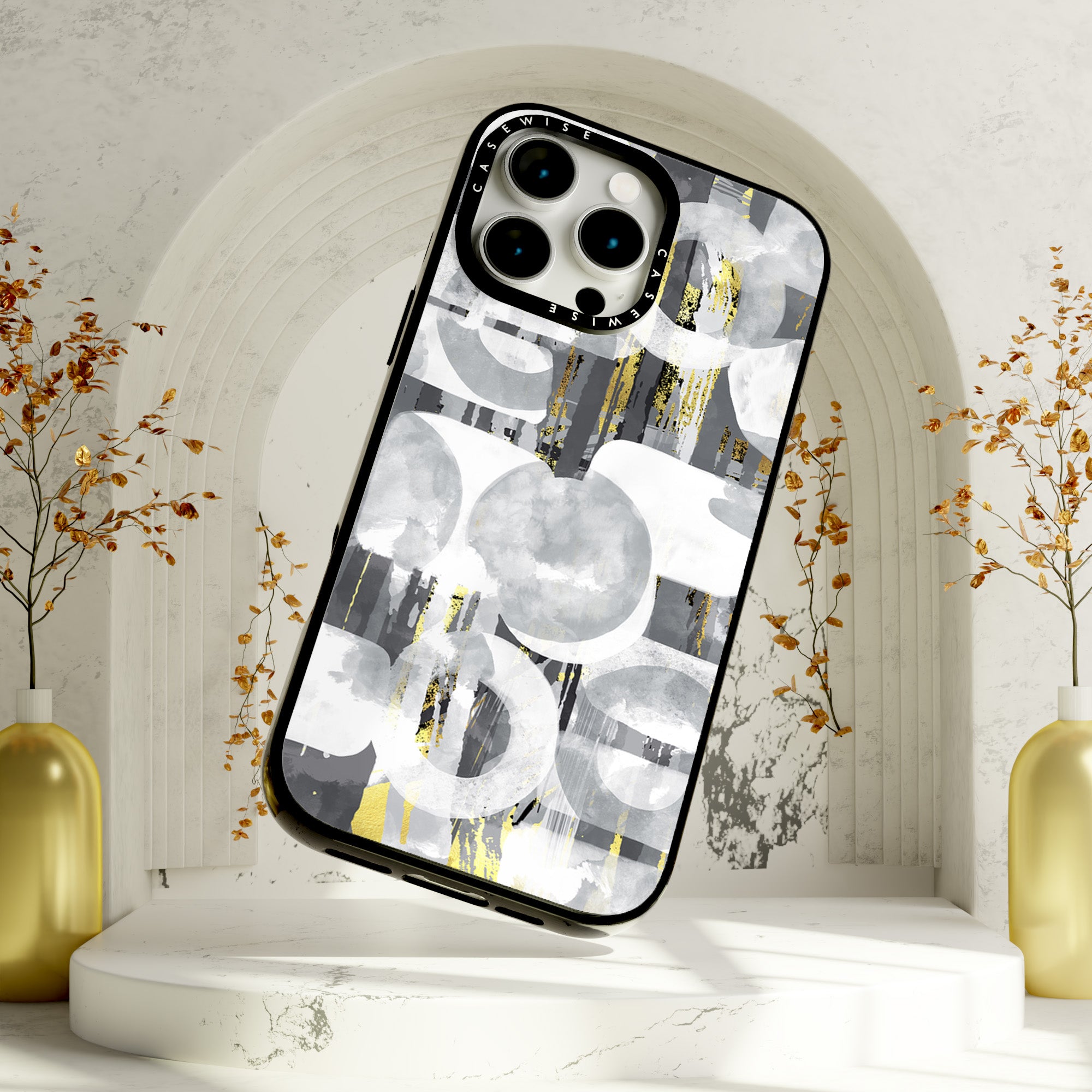 CASEWISE
CASEWISE