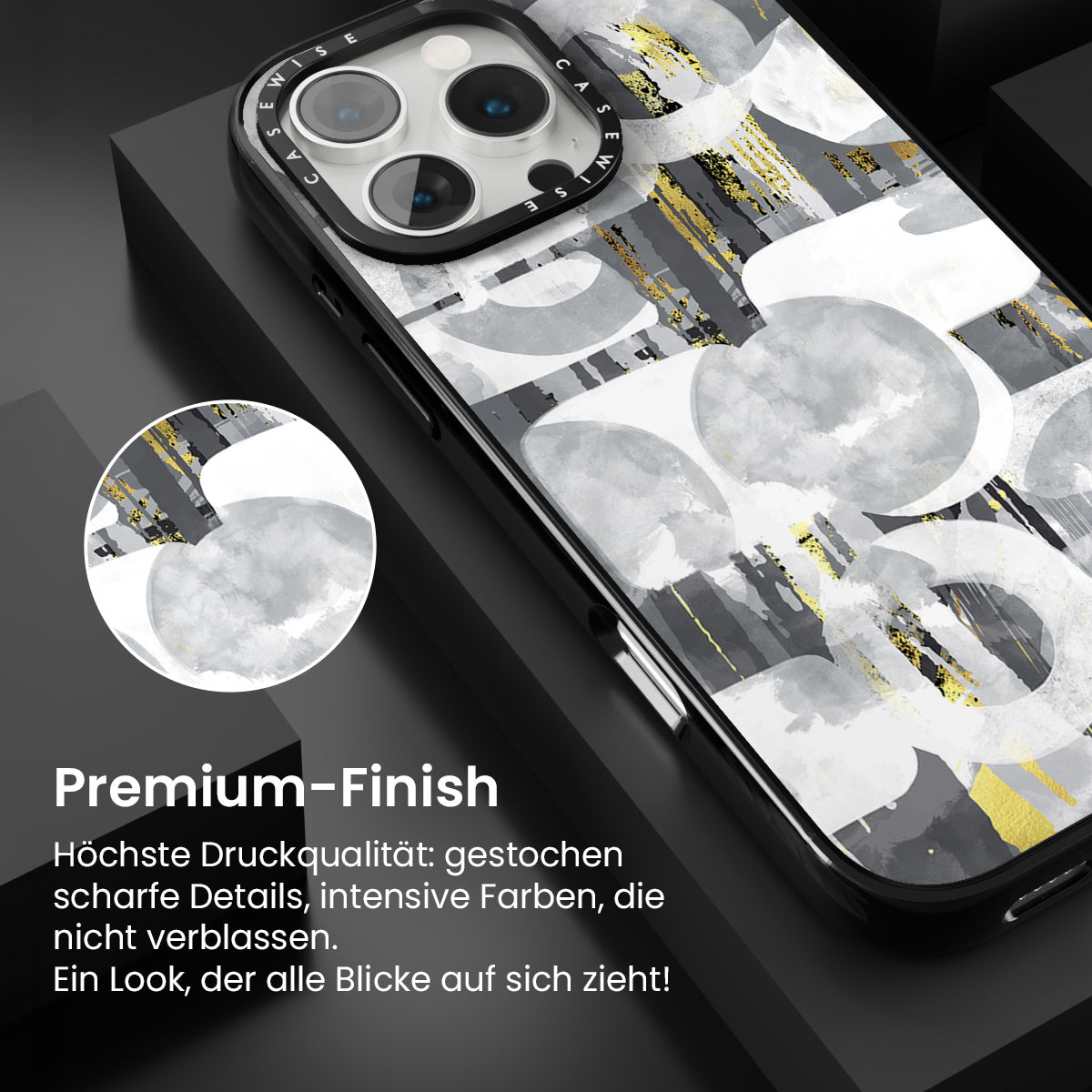 CASEWISE CASEWISE

Premium-Finish

Höchste Druckqualität: gestochen scharfe Details, intensive Farben, die nicht verblassen.
Ein Look, der alle Blicke auf sich zieht!