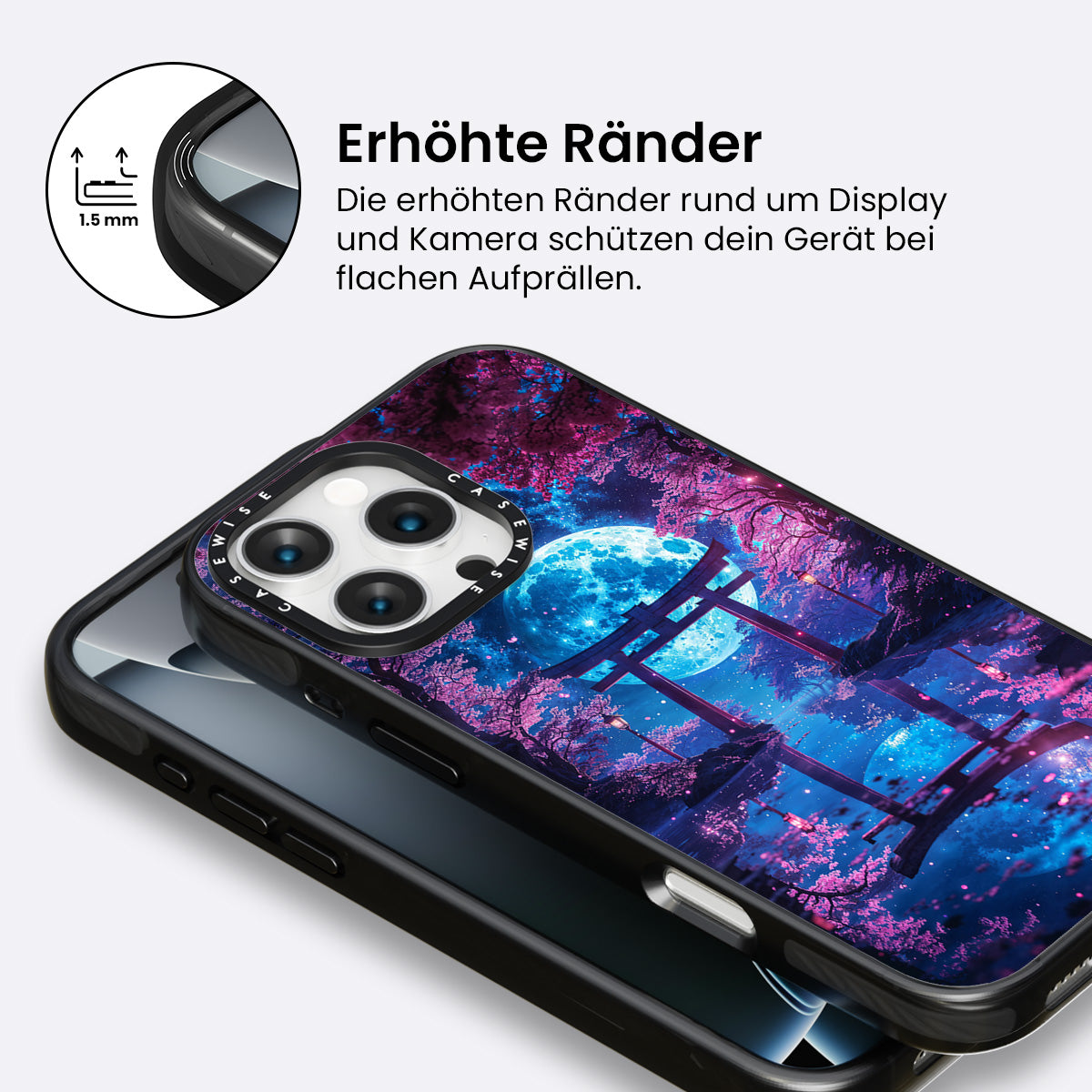 1.5 mm

Erhöhte Ränder

Die erhöhten Ränder rund um Display und Kamera schützen dein Gerät bei flachen Aufprällen.

CASEWISE CASEWISE