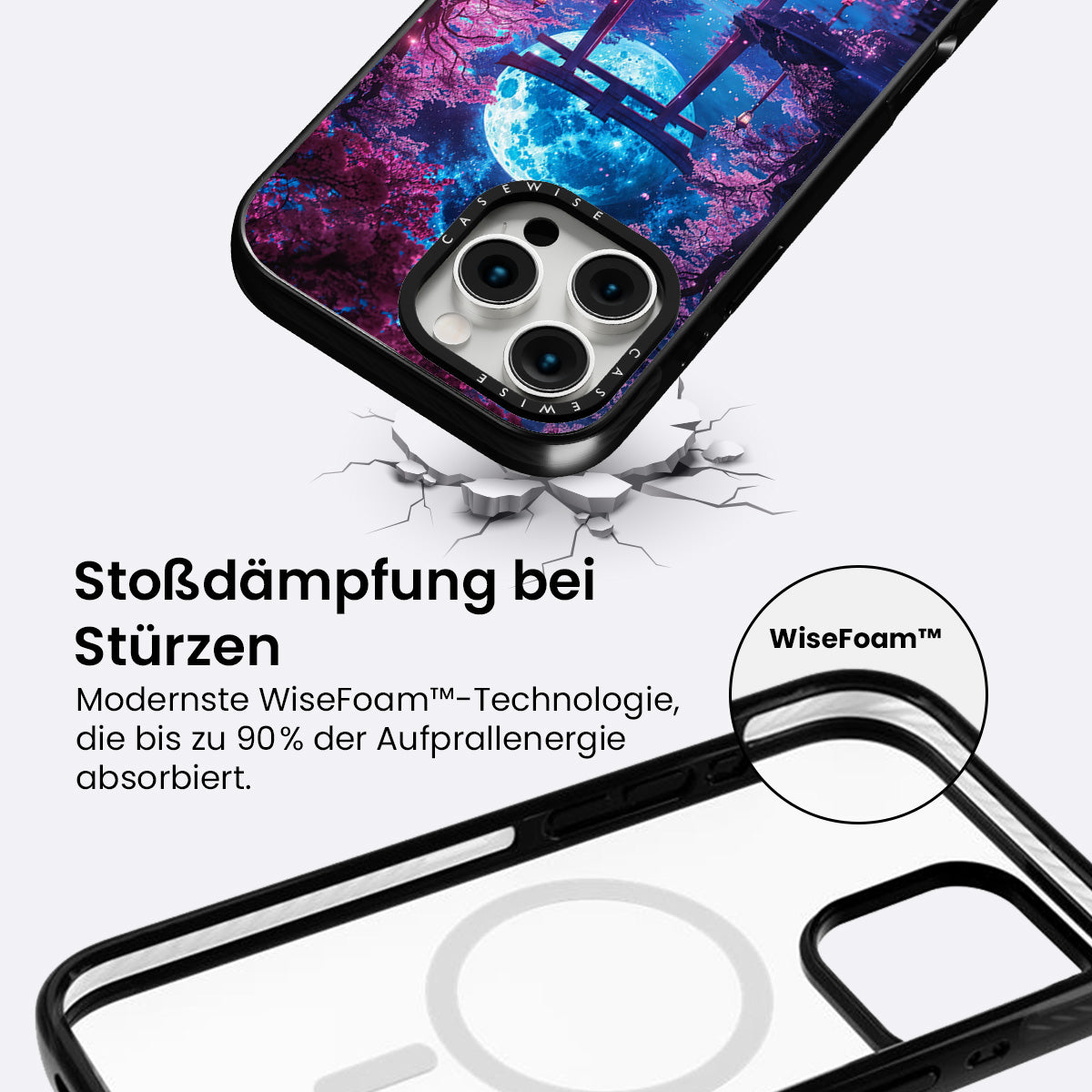 CASEWISE

CASEWISE

Stoßdämpfung bei Stürzen

Modernste WiseFoam™-Technologie, die bis zu 90% der Aufprallenergie absorbiert.

WiseFoam™