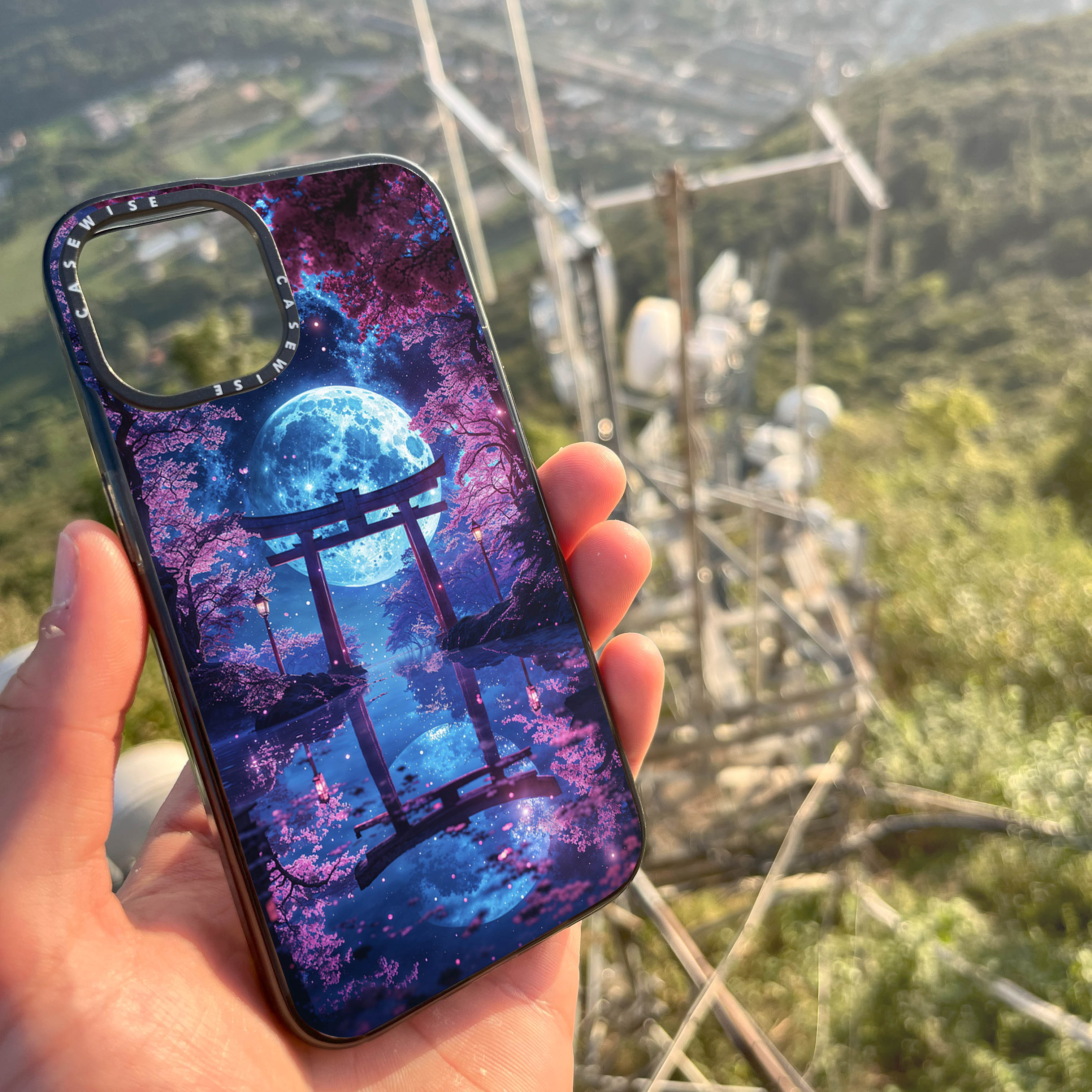 CASEWISE CASEWISE