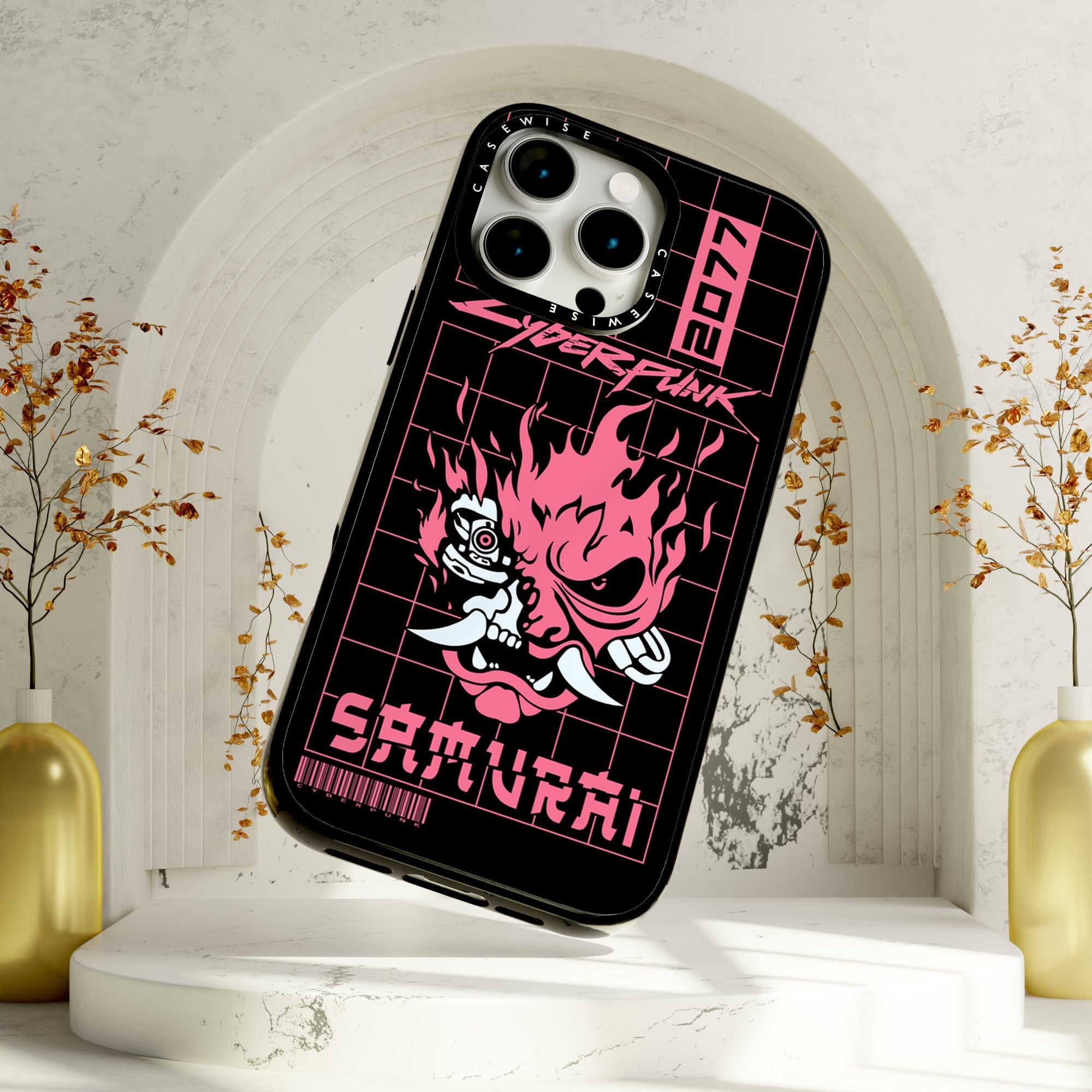 CASEWISE
CASEWISE
2077
CYBERPUNK
SAMURAI
CYBERPUNK